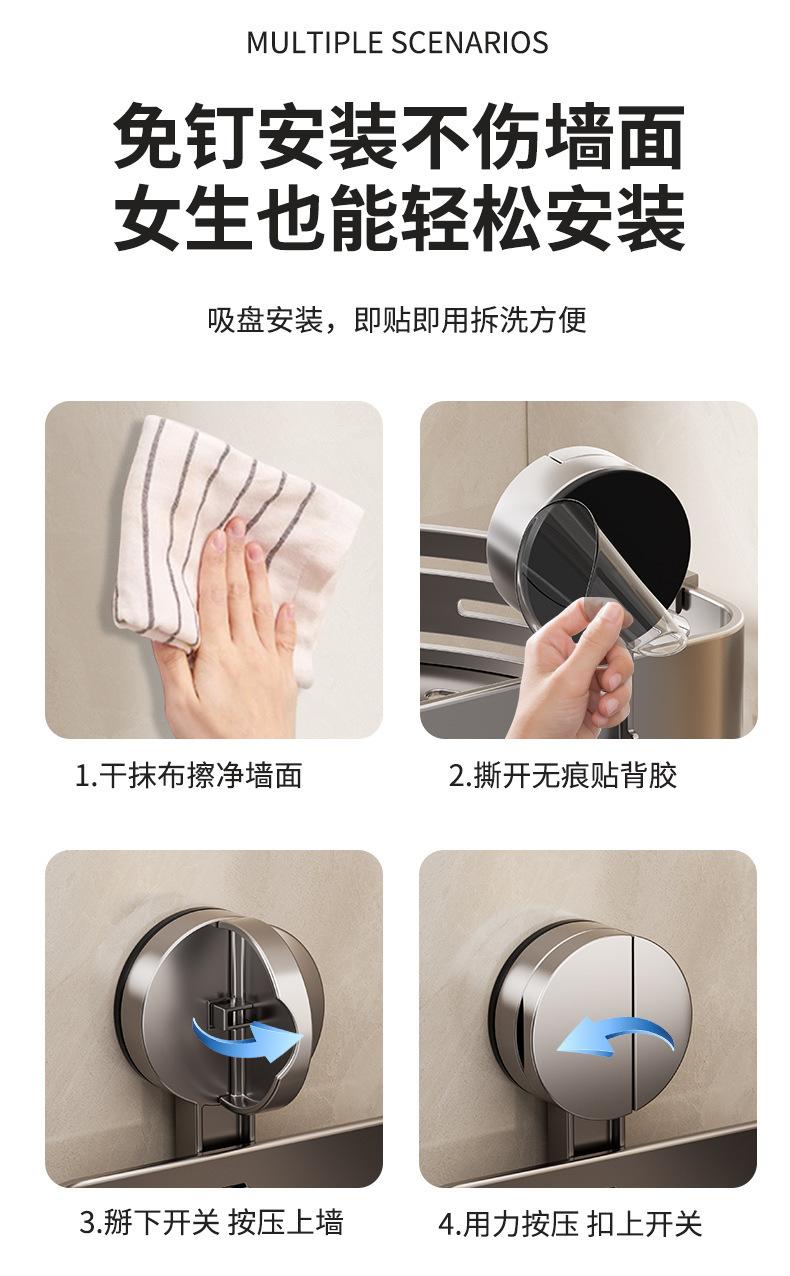 MULTIPLE SCENARIOS

免钉安装不伤墙面
女生也能轻松安装

吸盘安装，即贴即用拆洗方便

1.干抹布擦净墙面

2.撕开无痕贴背胶

3.掰下开关 按压上墙

4.用力按压 扣上开关