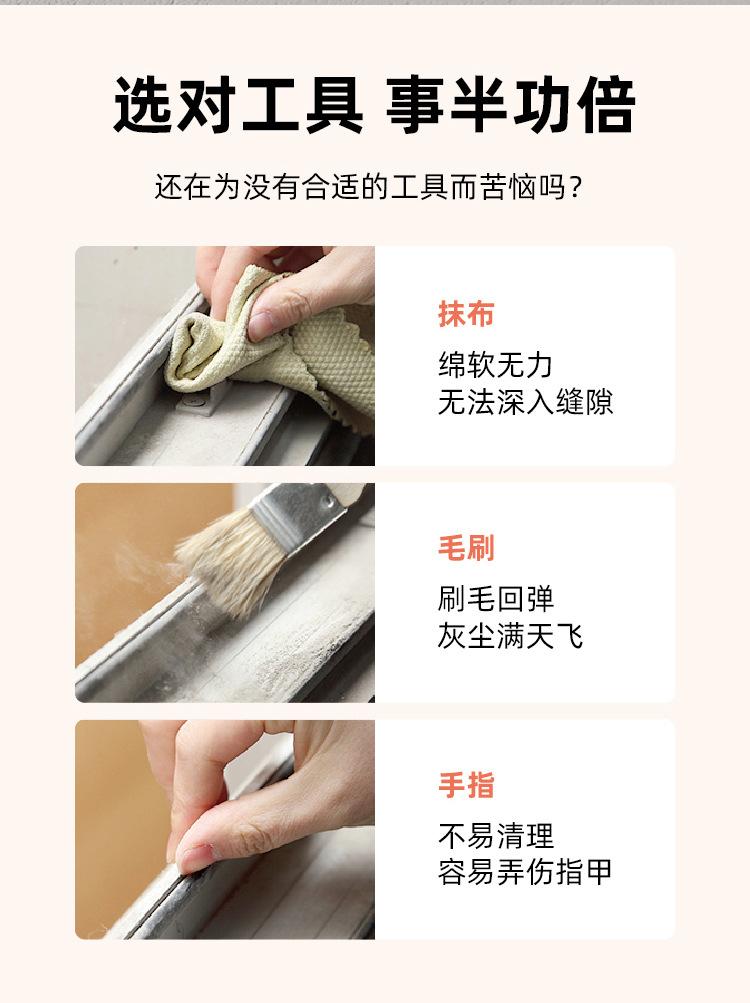 选对工具 事半功倍

还在为没有合适的工具而苦恼吗？

抹布

绵软无力
无法深入缝隙

毛刷

刷毛回弹
灰尘满天飞

手指

不易清理
容易弄伤指甲