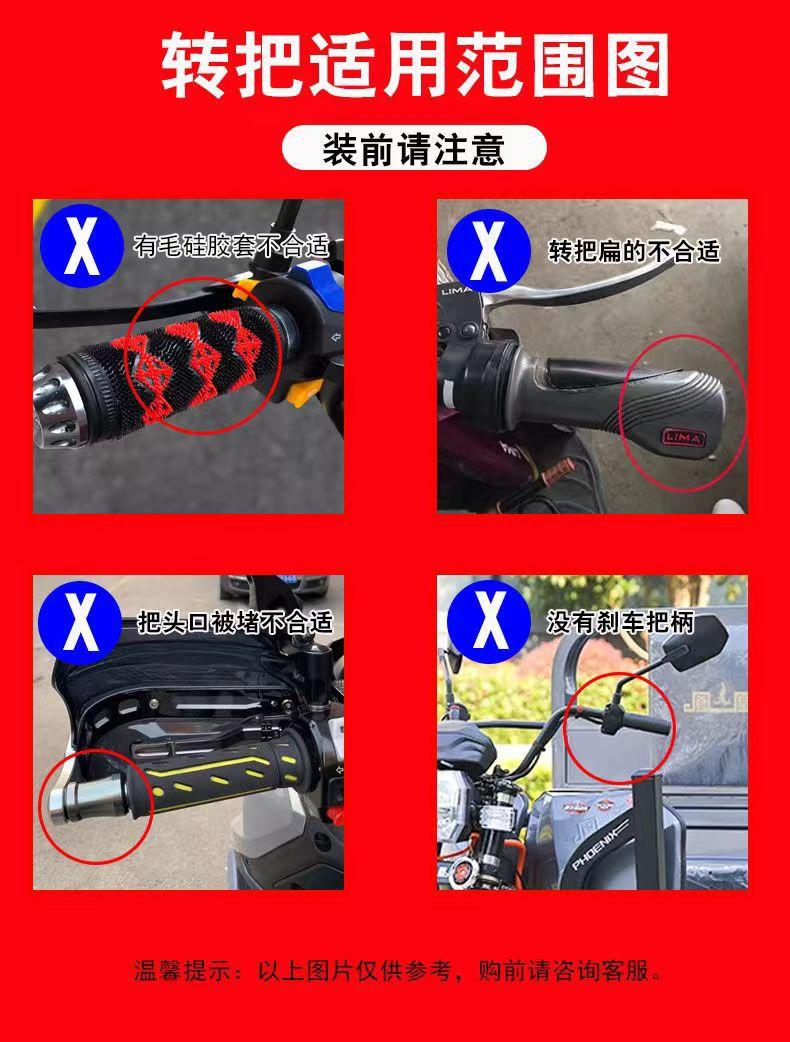 转把适用范围图

装前请注意

X 有毛硅胶套不合适

X 转把扁的不合适

LIMA

LIMA

X 把头口被堵不合适

X 没有刹车把柄

PHOENIX

温馨提示：以上图片仅供参考，购前请咨询客服。