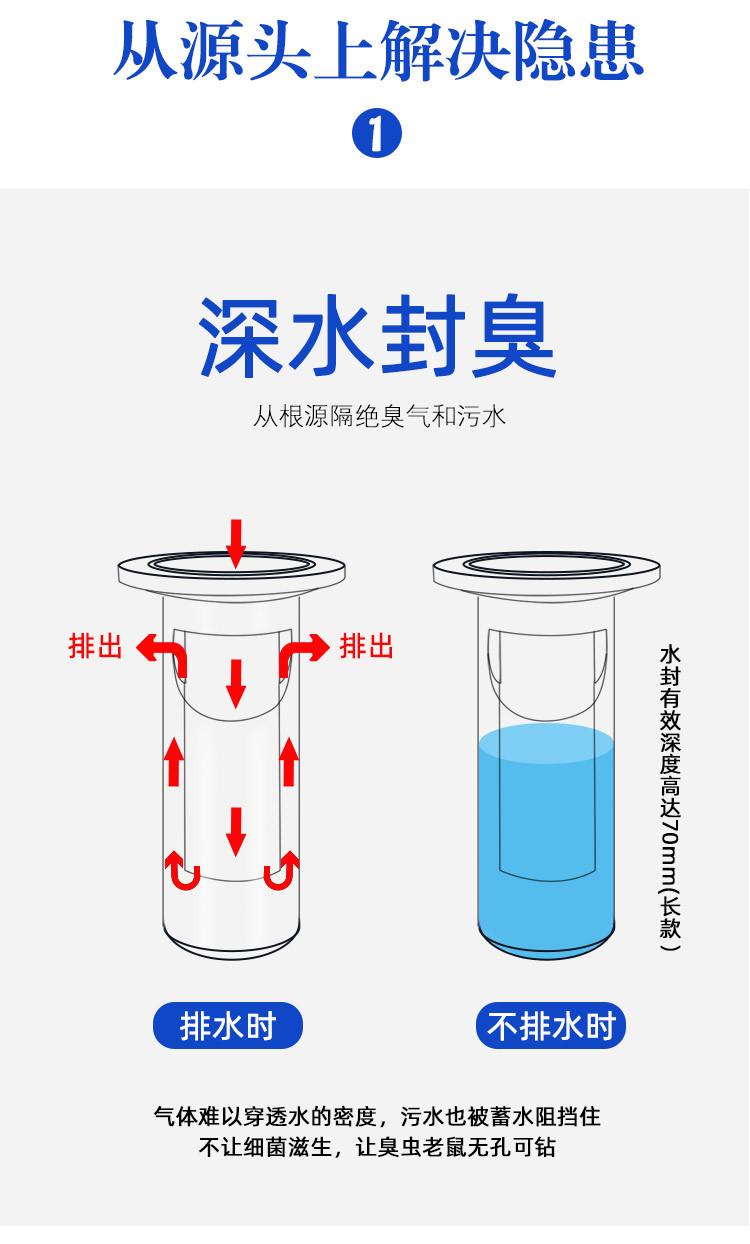 从源头上解决隐患

1

深水封臭

从根源隔绝臭气和污水

排出

排出

水封有效深度高达70mm(长款)

排水时

不排水时

气体难以穿透水的密度，污水也被蓄水阻挡住
不让细菌滋生，让臭虫老鼠无孔可钻