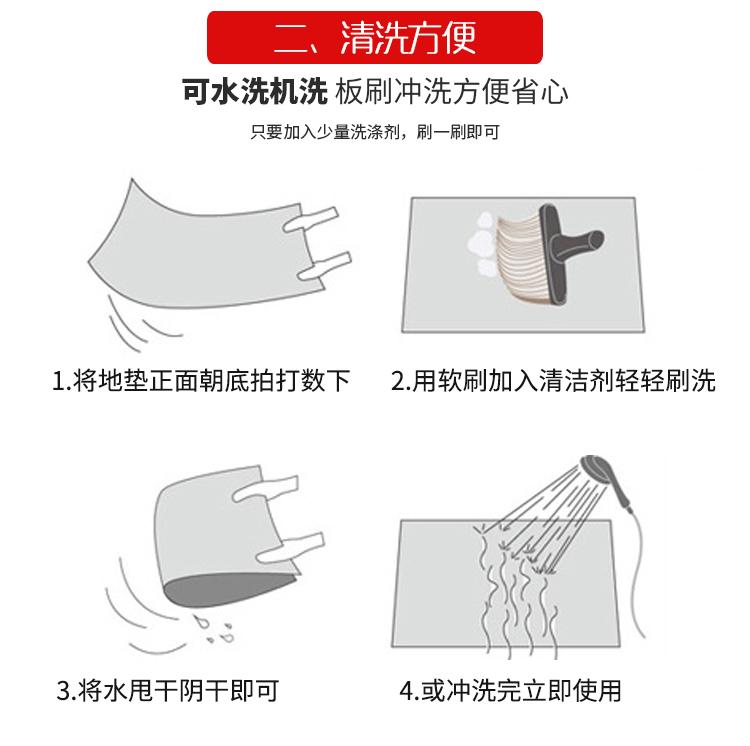 二、清洗方便

可水洗机洗 板刷冲洗方便省心

只要加入少量洗涤剂，刷一刷即可

1.将地垫正面朝底拍打数下

2.用软刷加入清洁剂轻轻刷洗

3.将水甩干阴干即可

4.或冲洗完立即使用