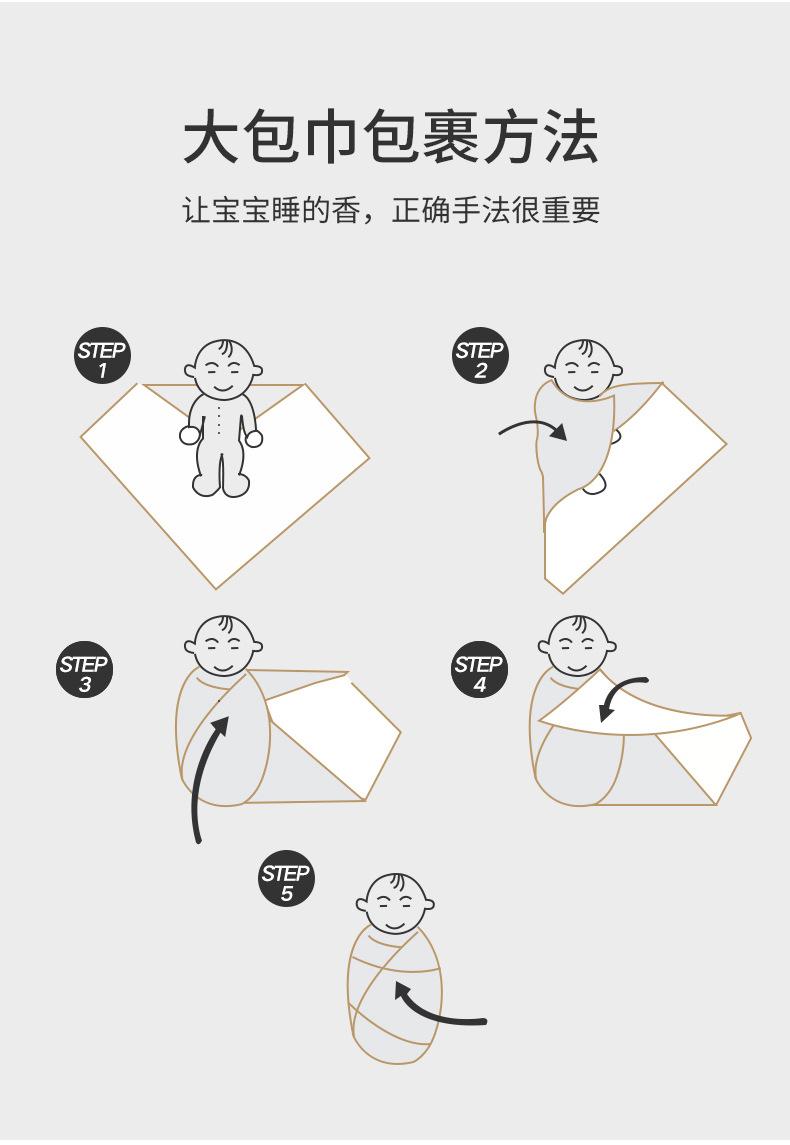 大包巾包裹方法

让宝宝睡的香，正确手法很重要

STEP 1

STEP 2

STEP 3

STEP 4

STEP 5