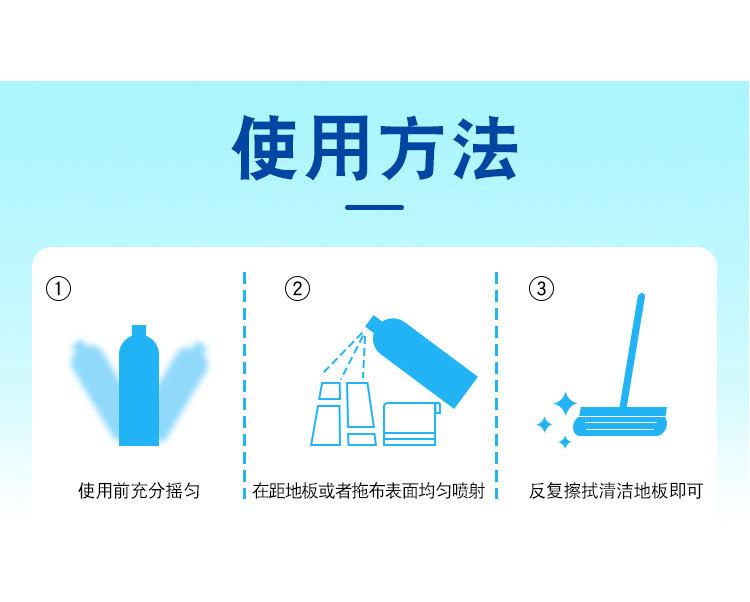 使用方法

①

使用前充分摇匀

②

在距地板或者拖布表面均匀喷射

③

反复擦拭清洁地板即可