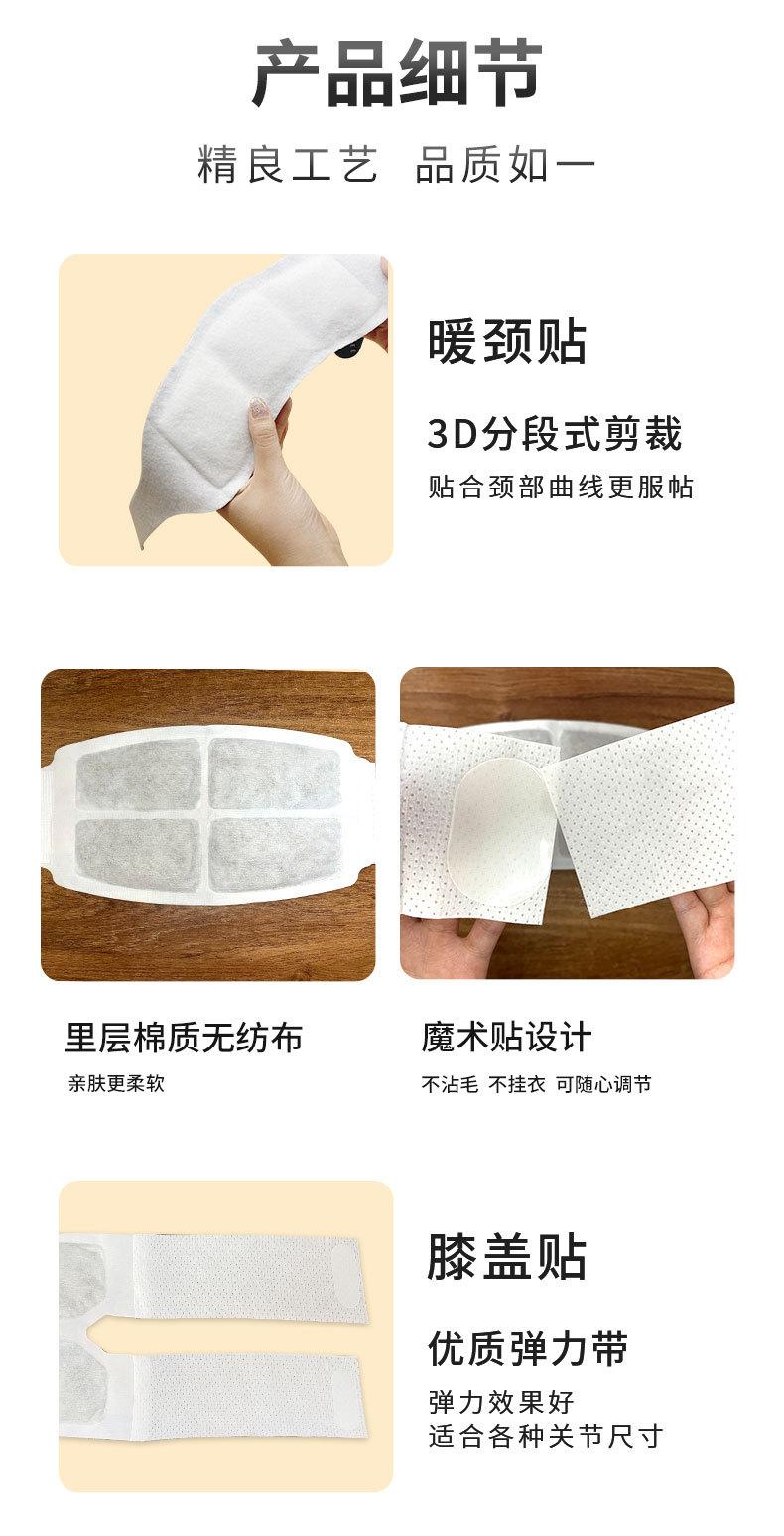 产品细节

精良工艺 品质如一

暖颈贴

3D分段式剪裁

贴合颈部曲线更服帖

里层棉质无纺布

亲肤更柔软

魔术贴设计

不沾毛 不挂衣 可随心调节

膝盖贴

优质弹力带

弹力效果好
适合各种关节尺寸