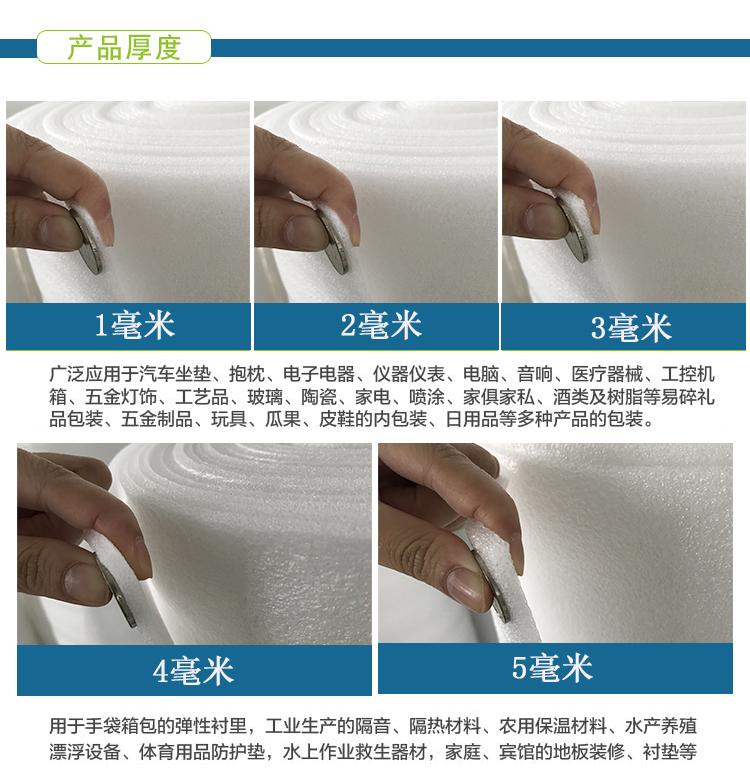 产品厚度

1毫米

2毫米

3毫米

广泛应用于汽车坐垫、抱枕、电子电器、仪器仪表、电脑、音响、医疗器械、工控机箱、五金灯饰、工艺品、玻璃、陶瓷、家电、喷涂、家俱家私、酒类及树脂等易碎礼品包装、五金制品、玩具、瓜果、皮鞋的内包装、日用品等多种产品的包装。

4毫米

5毫米

用于手袋箱包的弹性衬里，工业生产的隔音、隔热材料、农用保温材料、水产养殖漂浮设备、体育用品防护垫，水上作业救生器材，家庭、宾馆的地板装修、衬垫等