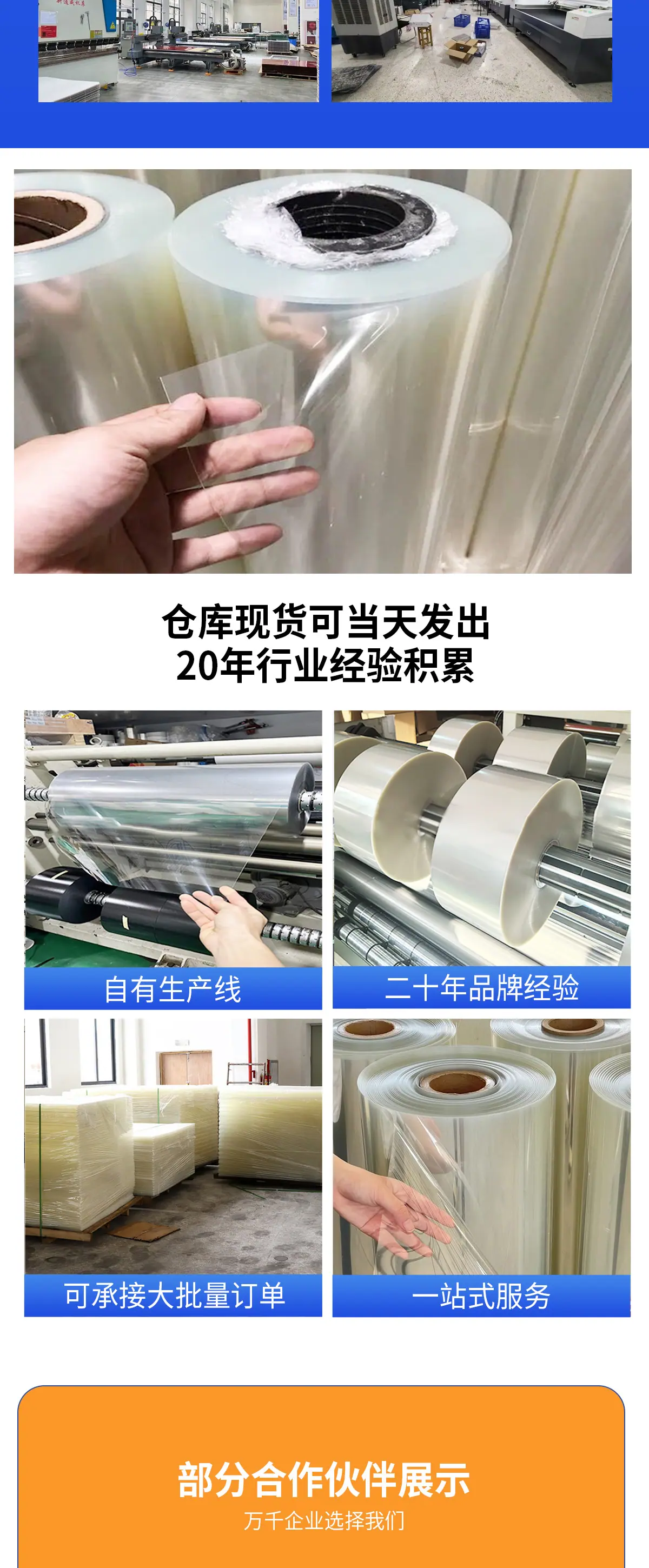 仓库现货可当天发出
20年行业经验积累

自有生产线

二十年品牌经验

可承接大批量订单

一站式服务

部分合作伙伴展示
万千企业选择我们