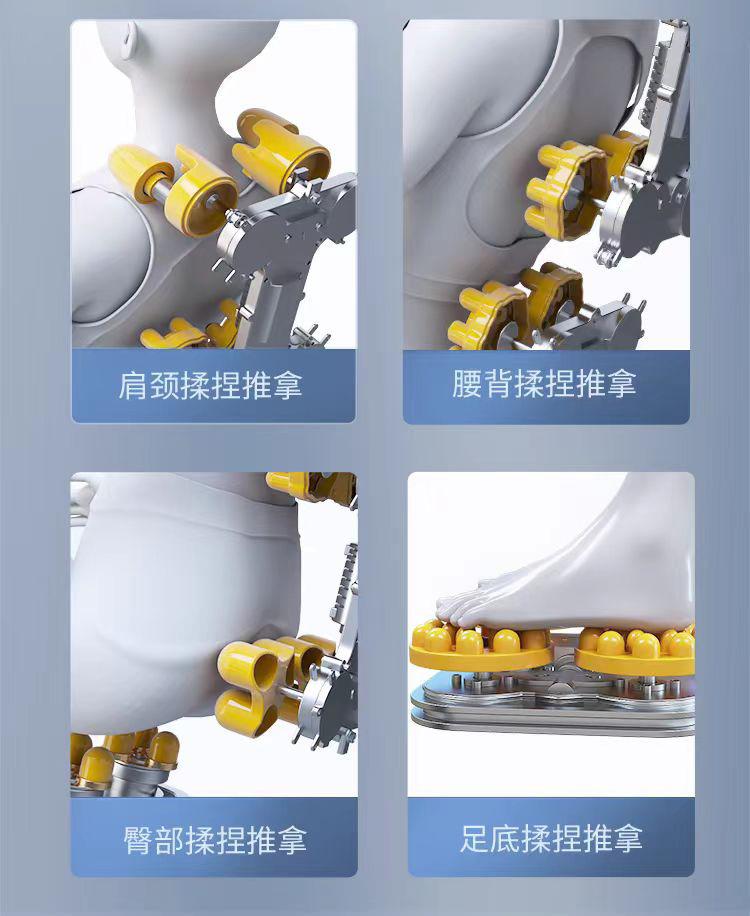 肩颈揉捏推拿

腰背揉捏推拿

臀部揉捏推拿

足底揉捏推拿