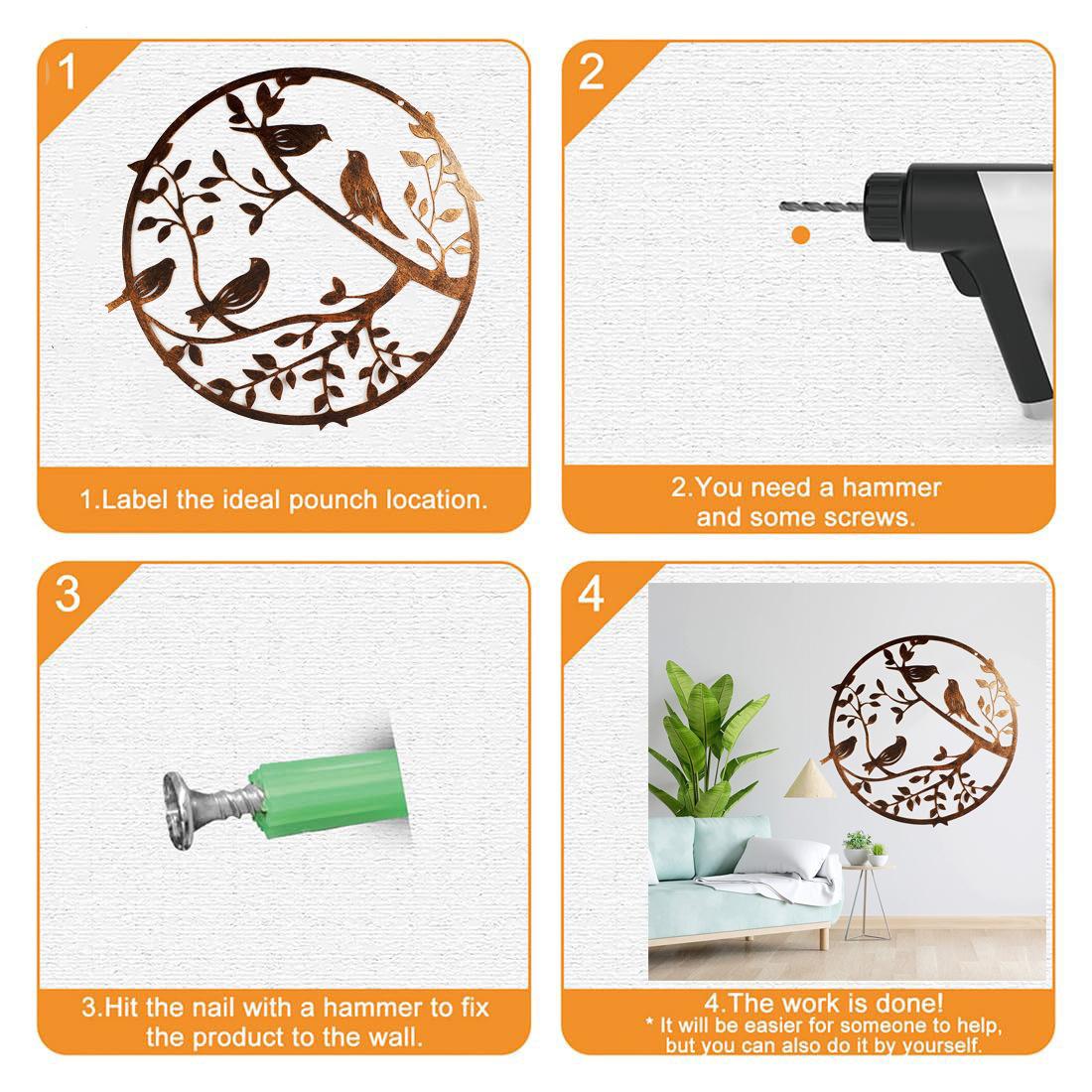 1

1.Label the ideal pounch location.

2

2.You need a hammer and some screws.

3

3.Hit the nail with a hammer to fix the product to the wall.

4

4.The work is done!
* It will be easier for someone to help, but you can also do it by yourself.