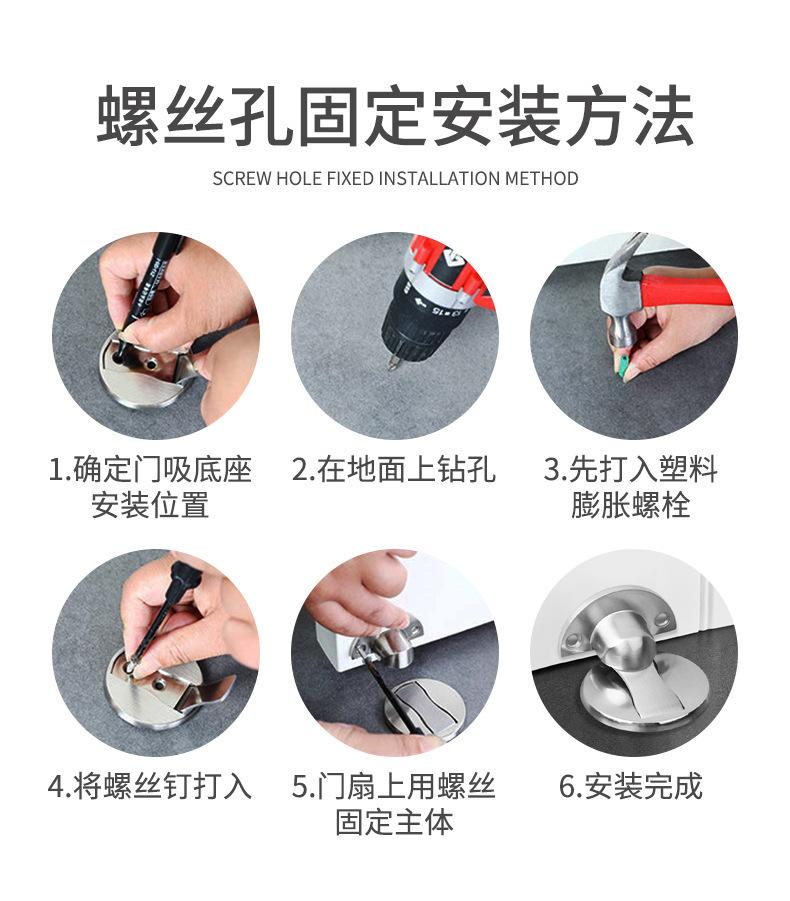 螺丝孔固定安装方法

SCREW HOLE FIXED INSTALLATION METHOD

1.确定门吸底座安装位置

2.在地面上钻孔

3.先打入塑料膨胀螺栓

4.将螺丝钉打入

5.门扇上用螺丝固定主体

6.安装完成