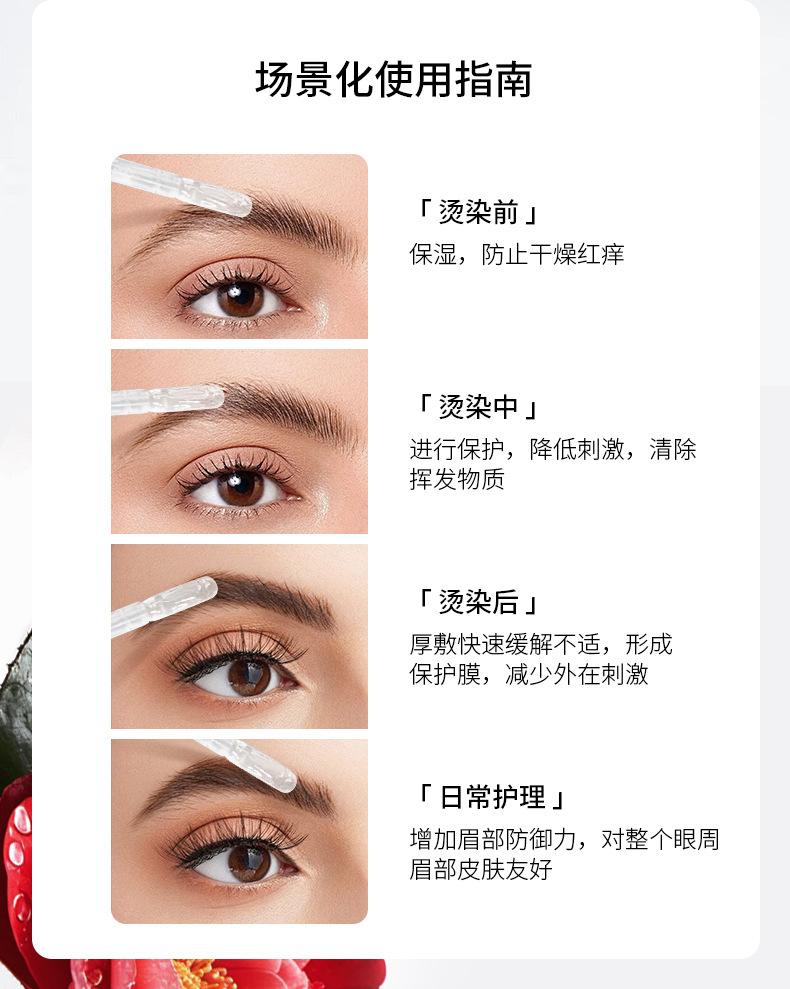 场景化使用指南

「烫染前」
保湿，防止干燥红痒

「烫染中」
进行保护，降低刺激，清除挥发物质

「烫染后」
厚敷快速缓解不适，形成保护膜，减少外在刺激

「日常护理」
增加眉部防御力，对整个眼周眉部皮肤友好