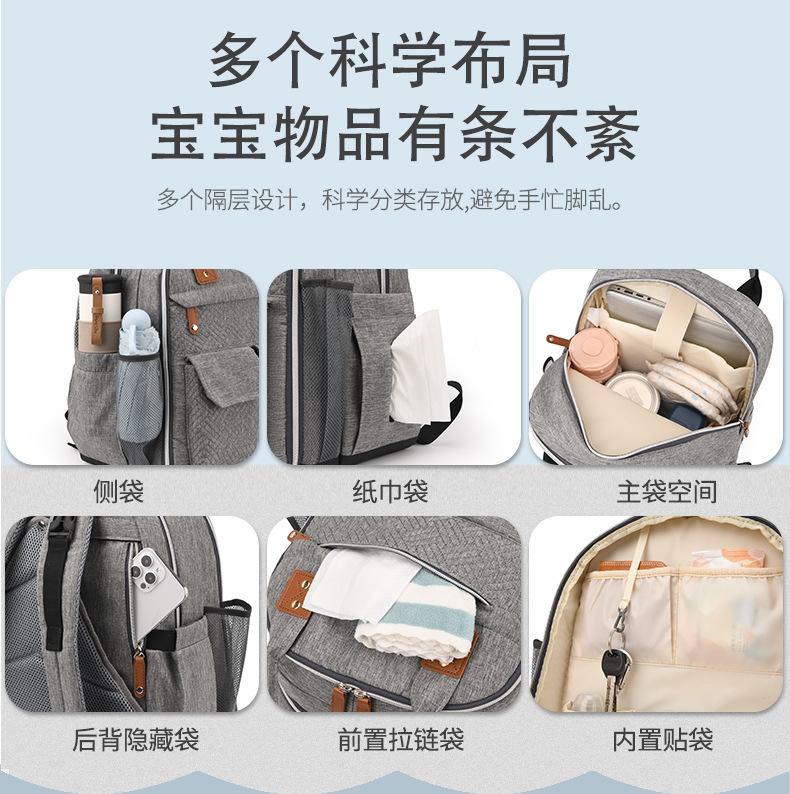 多个科学布局
宝宝物品有条不紊

多个隔层设计，科学分类存放,避免手忙脚乱。

侧袋

纸巾袋

主袋空间

后背隐藏袋

前置拉链袋

内置贴袋