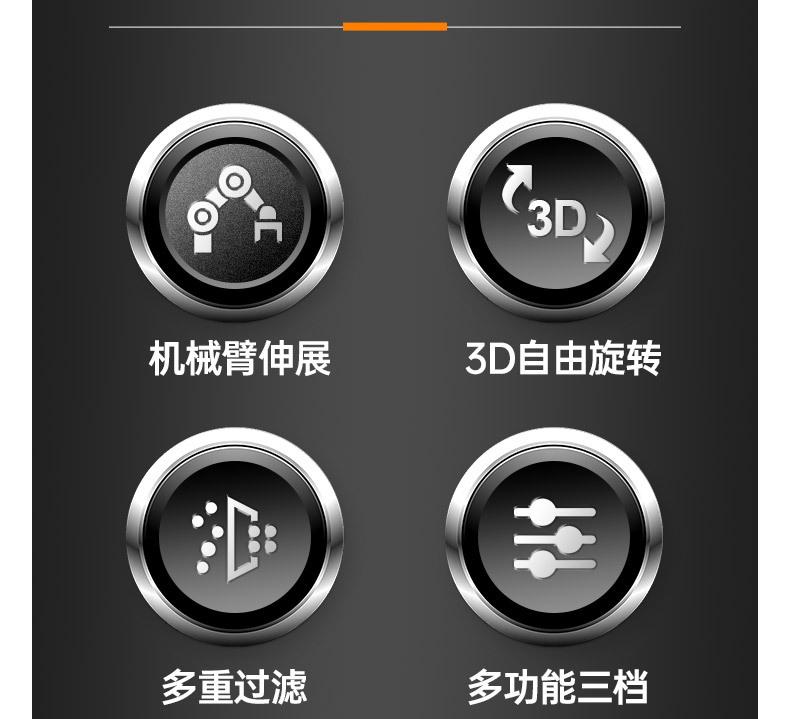 3D

机械臂伸展

3D自由旋转

多重过滤

多功能三档