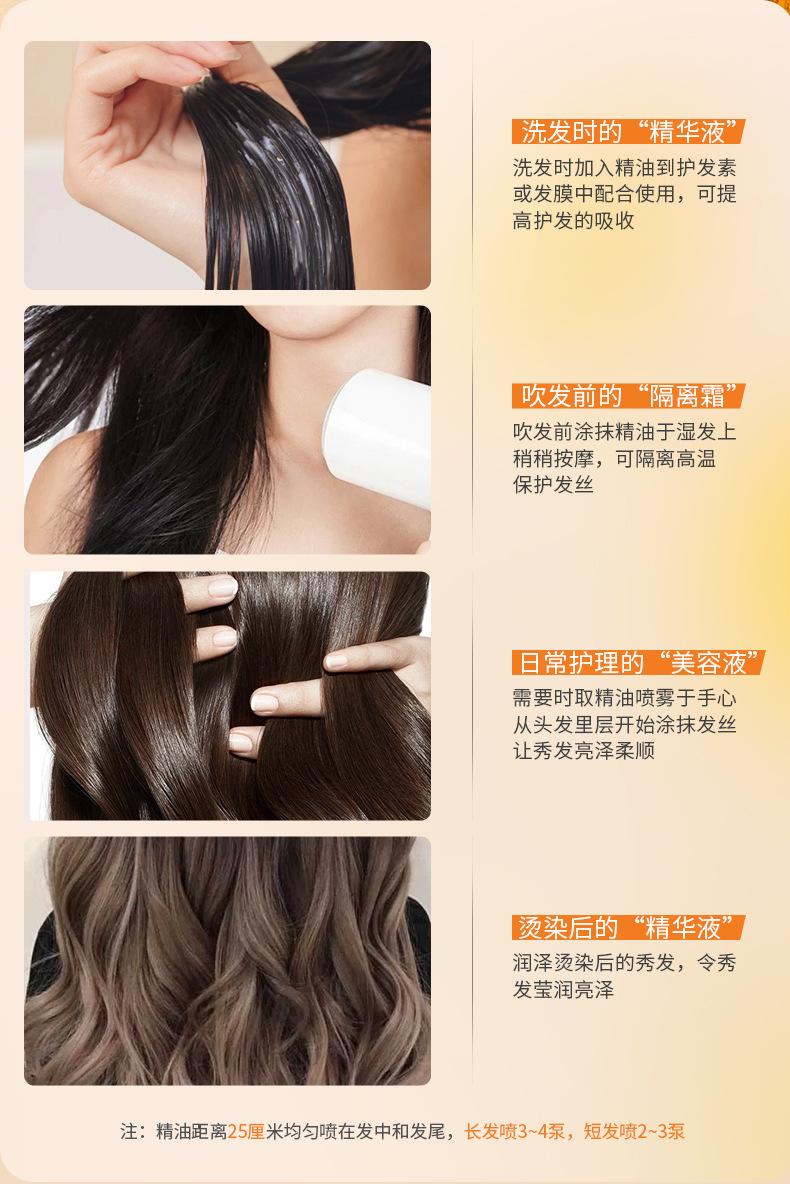 洗发时的“精华液”
洗发时加入精油到护发素或发膜中配合使用，可提高护发的吸收

吹发前的“隔离霜”
吹发前涂抹精油于湿发上稍稍按摩，可隔离高温保护发丝

日常护理的“美容液”
需要时取精油喷雾于手心从头发里层开始涂抹发丝让秀发亮泽柔顺

烫染后的“精华液”
润泽烫染后的秀发，令秀发莹润亮泽

注：精油距离25厘米均匀喷在发中和发尾，长发喷3~4泵，短发喷2~3泵