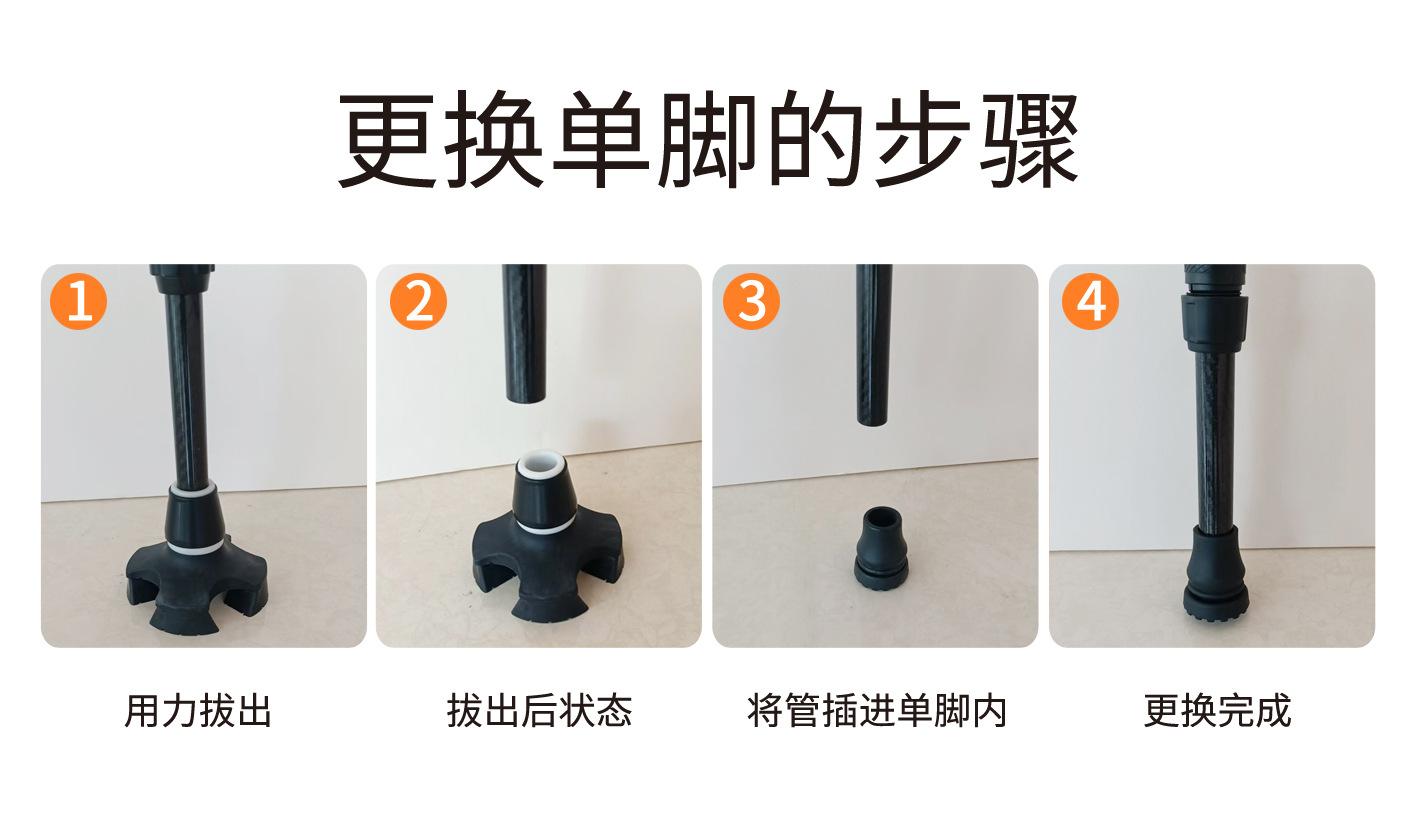 更换单脚的步骤

1

2

3

4

用力拔出

拔出后状态

将管插进单脚内

更换完成