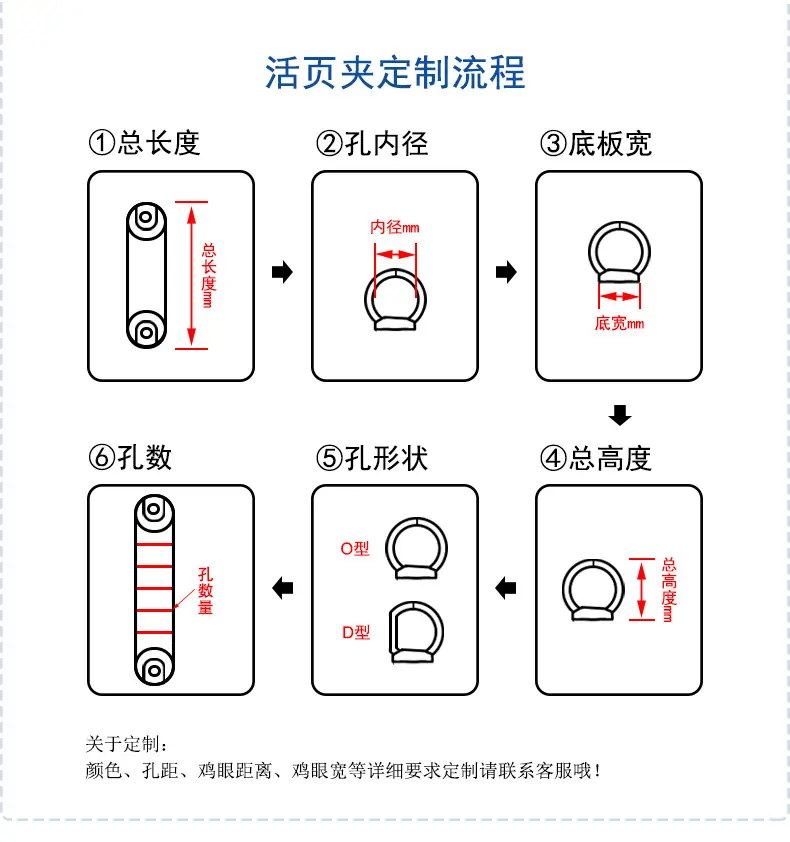 活页夹定制流程

①总长度

总长度mm

②孔内径

内径mm

③底板宽

底宽mm

④总高度

总高度mm

⑤孔形状

O型

D型

⑥孔数

孔数量

关于定制：
颜色、孔距、鸡眼距离、鸡眼宽等详细要求定制请联系客服哦！