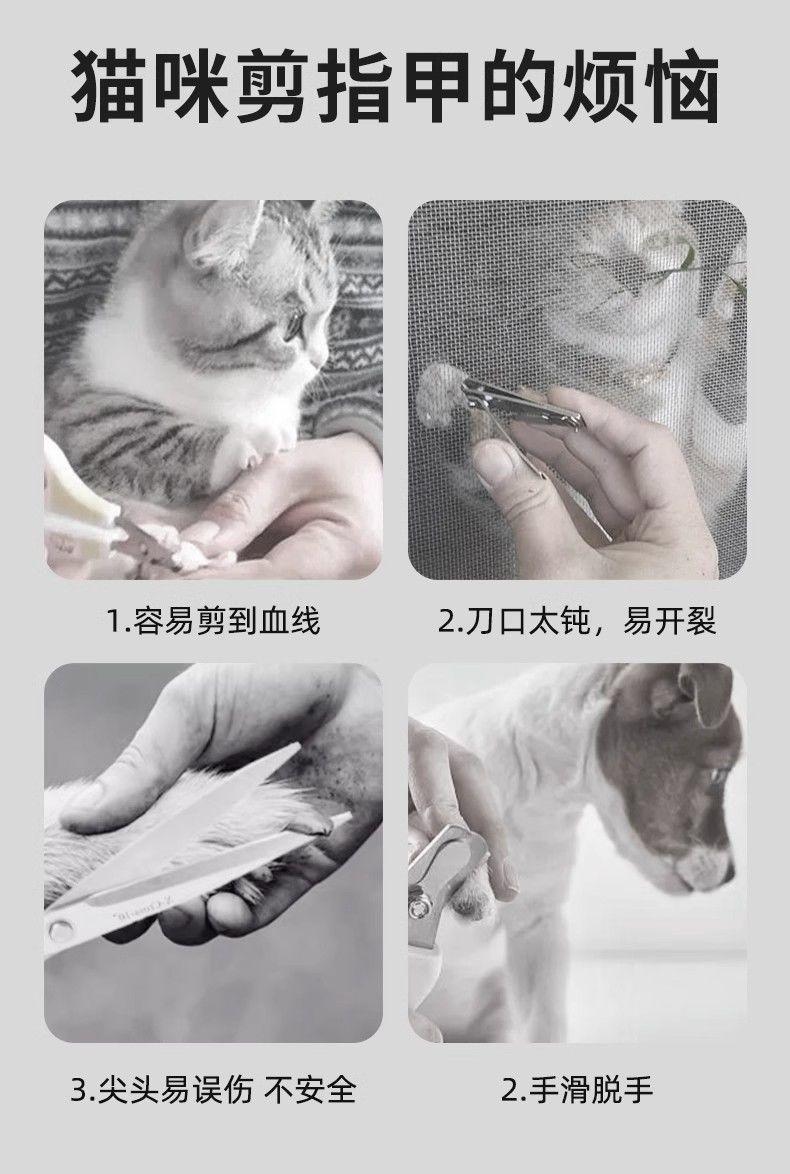 猫咪剪指甲的烦恼

1.容易剪到血线

2.刀口太钝，易开裂

3.尖头易误伤 不安全

2.手滑脱手