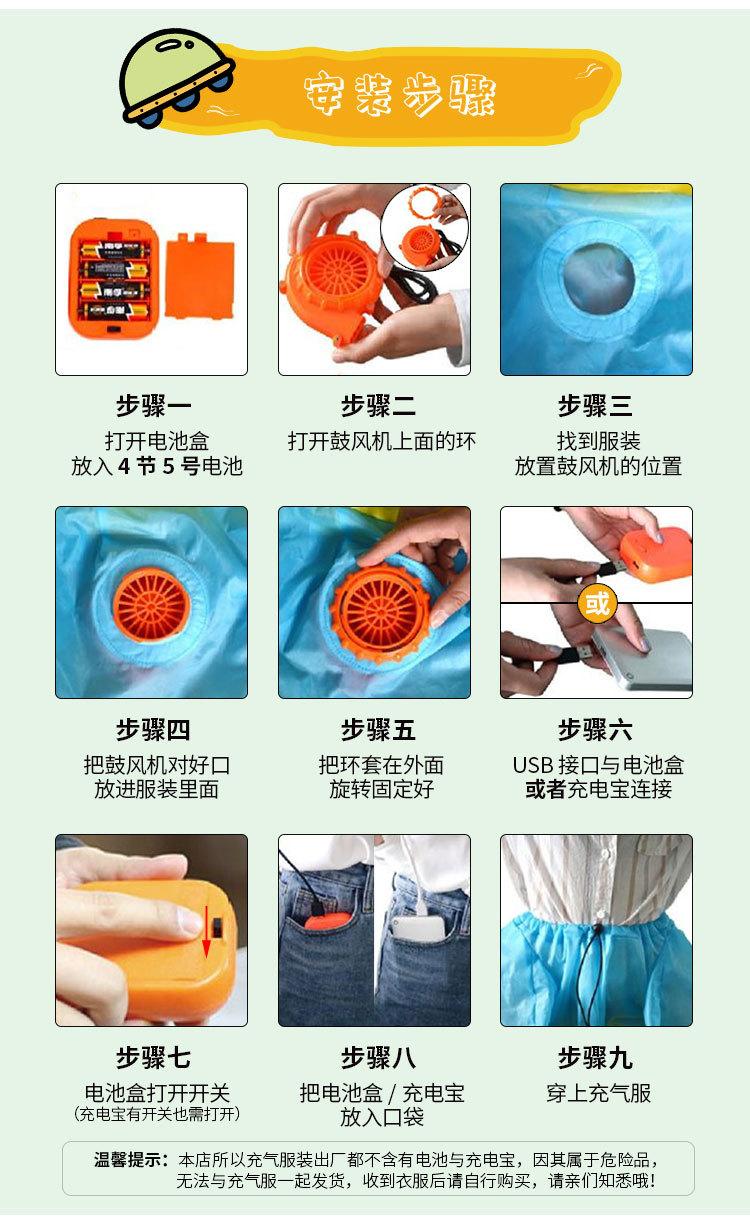 安装步骤

步骤一
打开电池盒
放入 4 节 5 号电池

步骤二
打开鼓风机上面的环

步骤三
找到服装
放置鼓风机的位置

步骤四
把鼓风机对好口
放进服装里面

步骤五
把环套在外面
旋转固定好

或

步骤六
USB 接口与电池盒
或者充电宝连接

步骤七
电池盒打开开关
(充电宝有开关也需打开)

步骤八
把电池盒 / 充电宝
放入口袋

步骤九
穿上充气服

温馨提示：本店所以充气服装出厂都不含有电池与充电宝，因其属于危险品，无法与充气服一起发货，收到衣服后请自行购买，请亲们知悉哦！