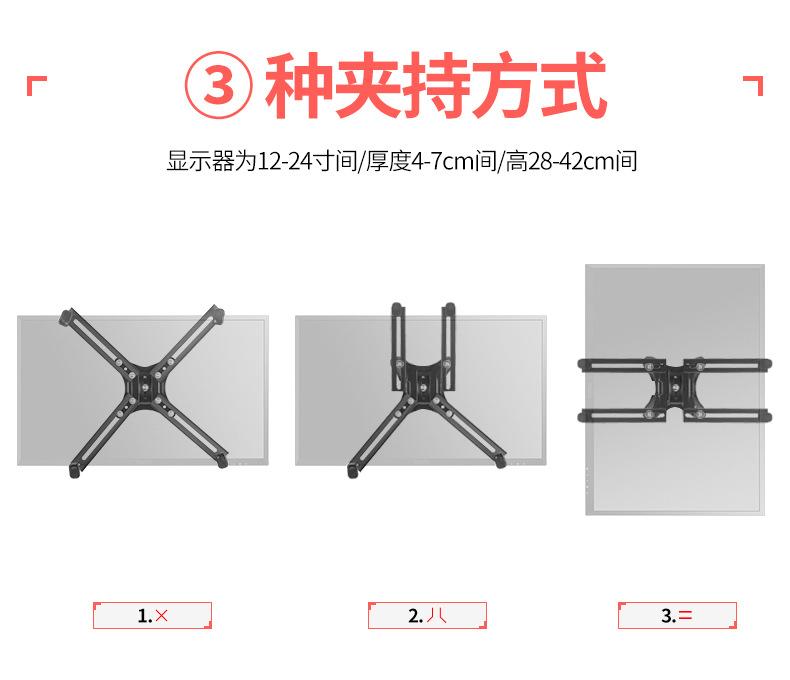 ③ 种夹持方式

显示器为12-24寸间/厚度4-7cm间/高28-42cm间

1.×

2.八

3.=