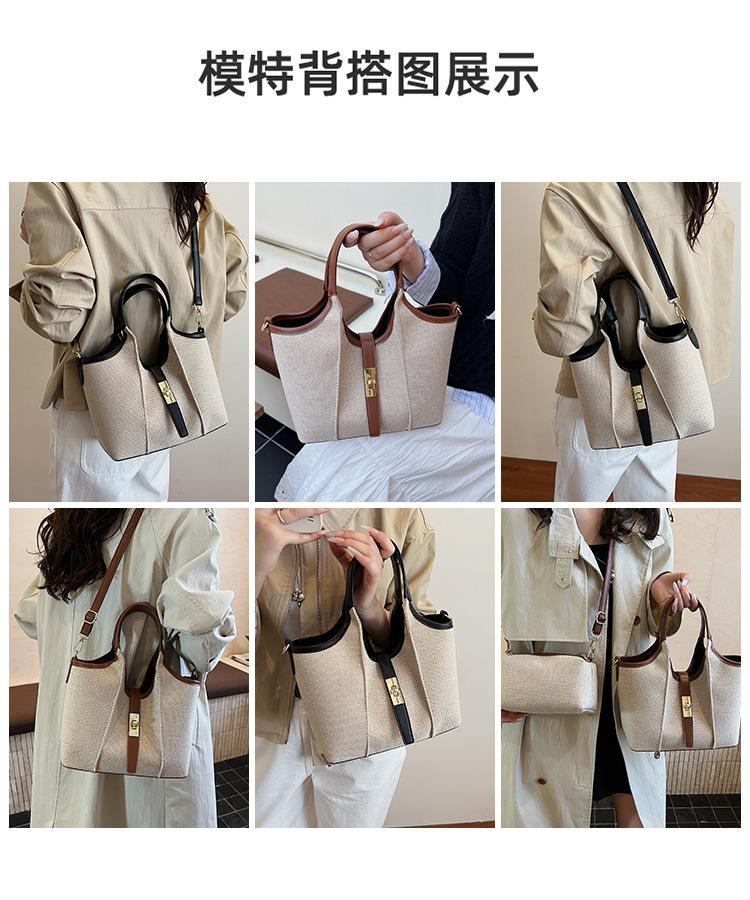 模特背搭图展示