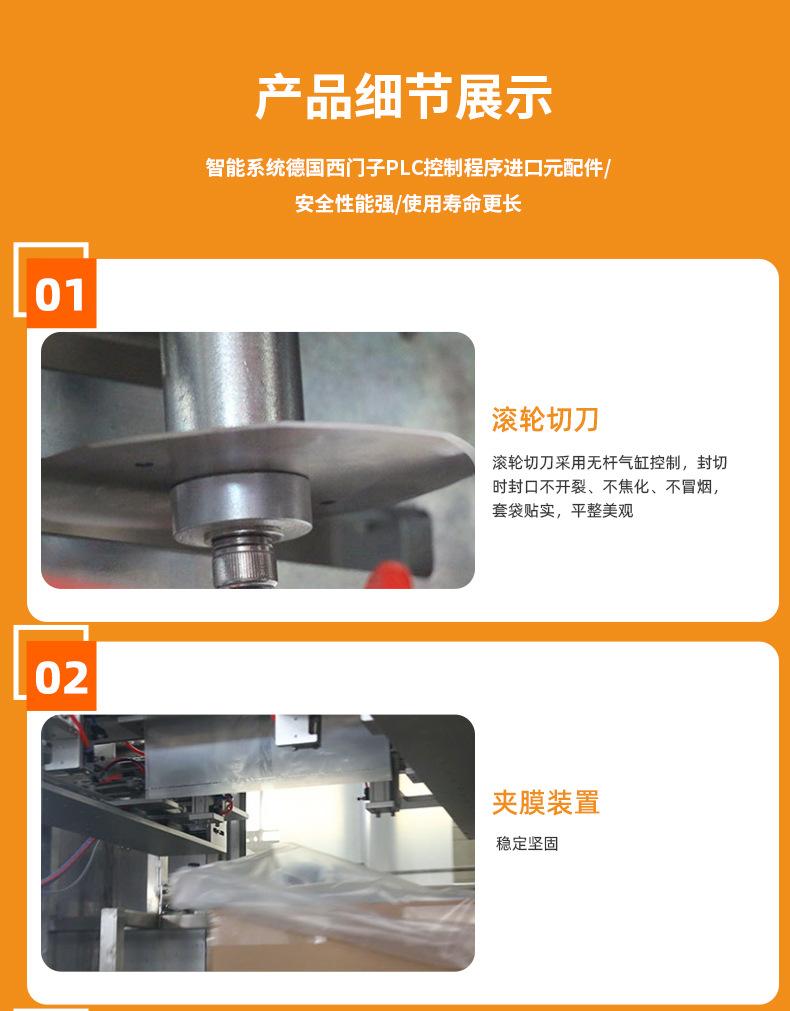 产品细节展示

智能系统德国西门子PLC控制程序进口元配件/
安全性能强/使用寿命更长

01

滚轮切刀

滚轮切刀采用无杆气缸控制，封切时封口不开裂、不焦化、不冒烟，套袋贴实，平整美观

02

夹膜装置

稳定坚固