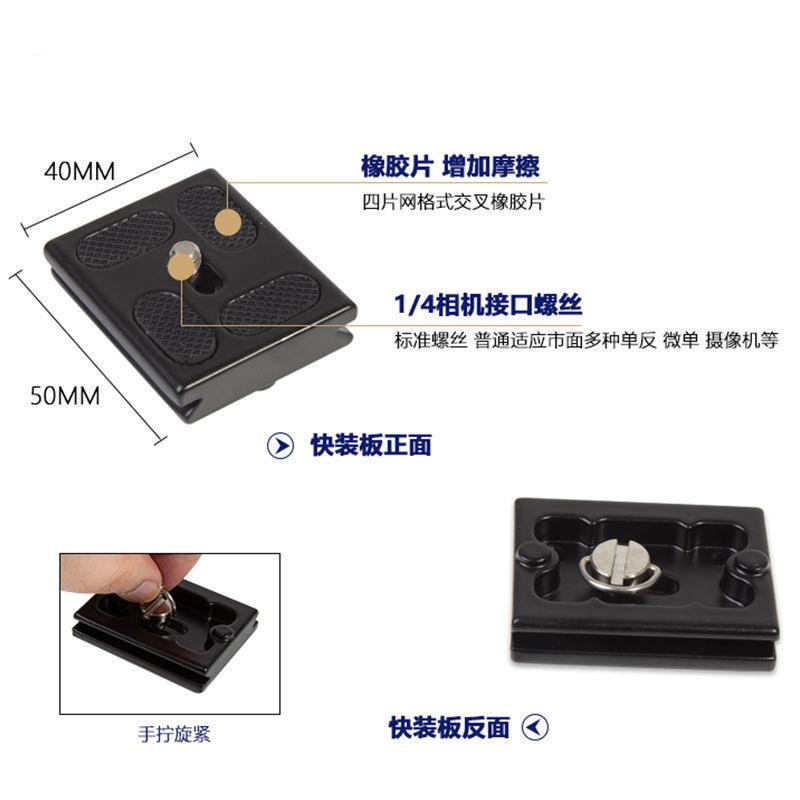 40MM

50MM

橡胶片 增加摩擦

四片网格式交叉橡胶片

1/4相机接口螺丝

标准螺丝 普通适应市面多种单反 微单 摄像机等

快装板正面

手拧旋紧

快装板反面