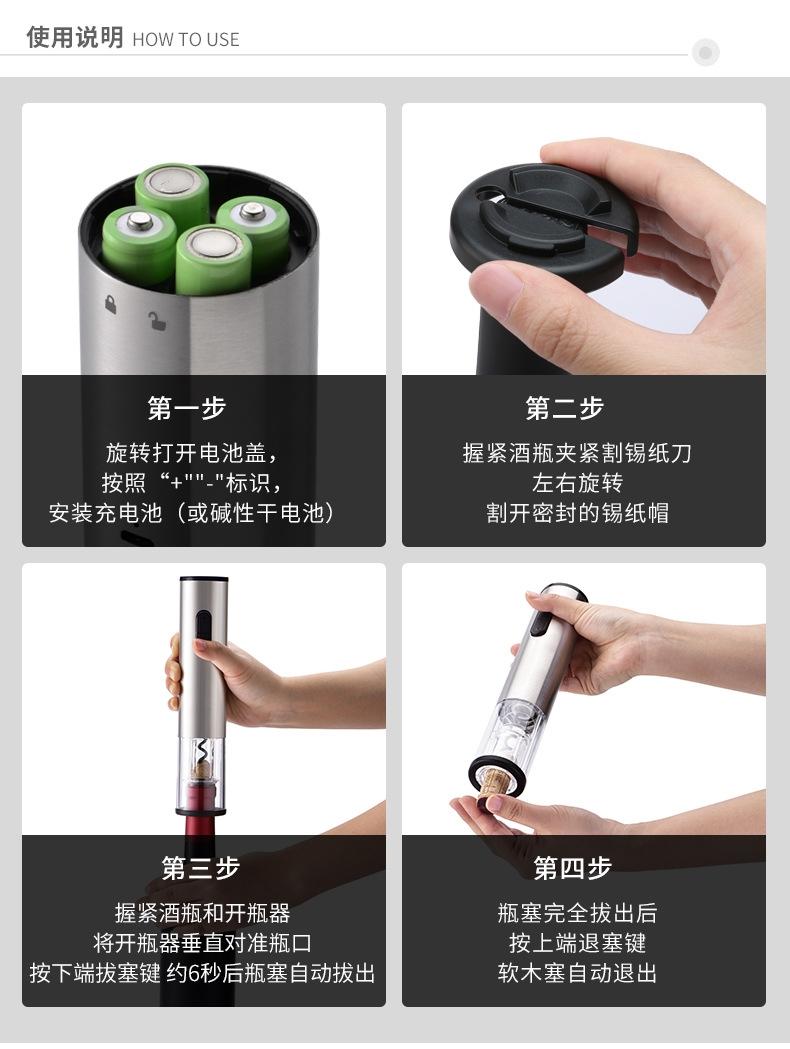 使用说明 HOW TO USE

第一步

旋转打开电池盖，
按照“+""-"标识，
安装充电池（或碱性干电池）

第二步

握紧酒瓶夹紧割锡纸刀
左右旋转
割开密封的锡纸帽

第三步

握紧酒瓶和开瓶器
将开瓶器垂直对准瓶口
按下端拔塞键 约6秒后瓶塞自动拔出

第四步

瓶塞完全拔出后
按上端退塞键
软木塞自动退出