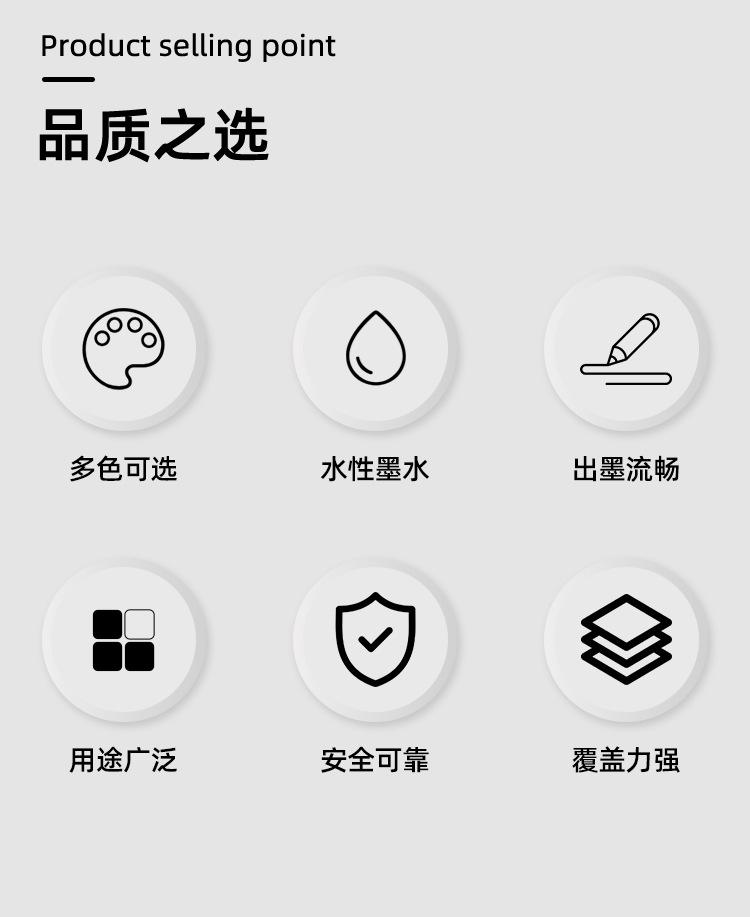 Product selling point

品质之选

多色可选

水性墨水

出墨流畅

用途广泛

安全可靠

覆盖力强