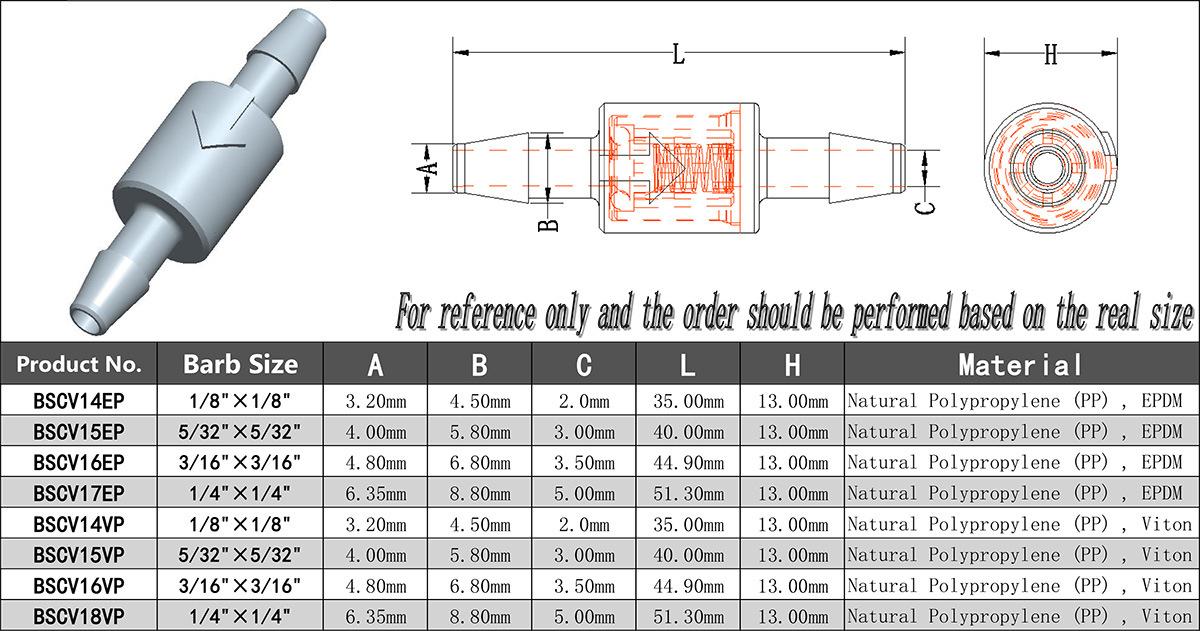 L

H

A

B

C

For reference only and the order should be performed based on the real size

| Product No. | Barb Size | A | B | C | L | H | Material |
|---|---|---|---|---|---|---|---|
| BSCV14EP | 1/8"×1/8" | 3.20mm | 4.50mm | 2.0mm | 35.00mm | 13.00mm | Natural Polypropylene (PP) , EPDM |
| BSCV15EP | 5/32"×5/32" | 4.00mm | 5.80mm | 3.00mm | 40.00mm | 13.00mm | Natural Polypropylene (PP) , EPDM |
| BSCV16EP | 3/16"×3/16" | 4.80mm | 6.80mm | 3.50mm | 44.90mm | 13.00mm | Natural Polypropylene (PP) , EPDM |
| BSCV17EP | 1/4"×1/4" | 6.35mm | 8.80mm | 5.00mm | 51.30mm | 13.00mm | Natural Polypropylene (PP) , EPDM |
| BSCV14VP | 1/8"×1/8" | 3.20mm | 4.50mm | 2.0mm | 35.00mm | 13.00mm | Natural Polypropylene (PP) , Viton |
| BSCV15VP | 5/32"×5/32" | 4.00mm | 5.80mm | 3.00mm | 40.00mm | 13.00mm | Natural Polypropylene (PP) , Viton |
| BSCV16VP | 3/16"×3/16" | 4.80mm | 6.80mm | 3.50mm | 44.90mm | 13.00mm | Natural Polypropylene (PP) , Viton |
| BSCV18VP | 1/4"×1/4" | 6.35mm | 8.80mm | 5.00mm | 51.30mm | 13.00mm | Natural Polypropylene (PP) , Viton |