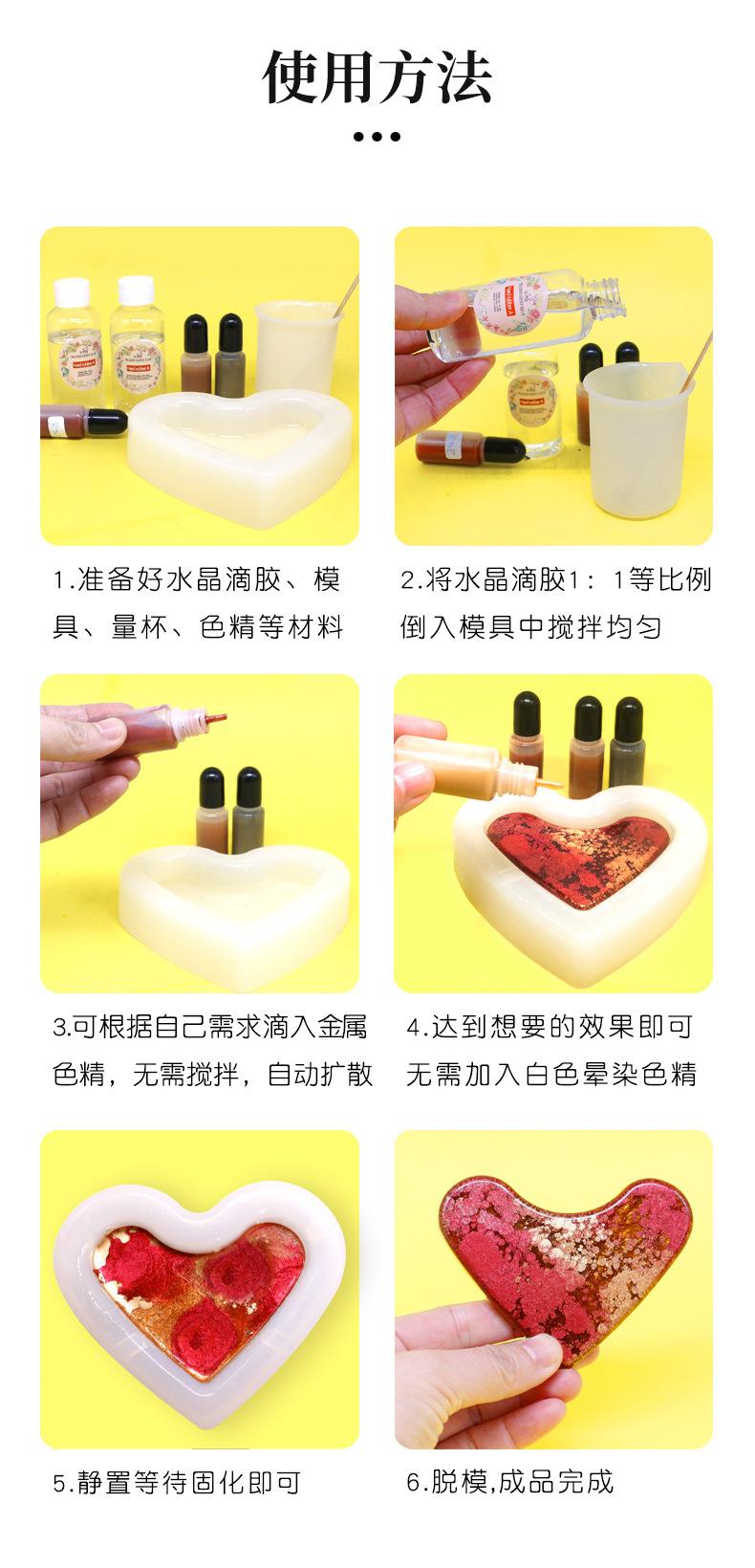 使用方法

1.准备好水晶滴胶、模具、量杯、色精等材料

2.将水晶滴胶1：1等比例倒入模具中搅拌均匀

3.可根据自己需求滴入金属色精，无需搅拌，自动扩散

4.达到想要的效果即可无需加入白色晕染色精

5.静置等待固化即可

6.脱模,成品完成