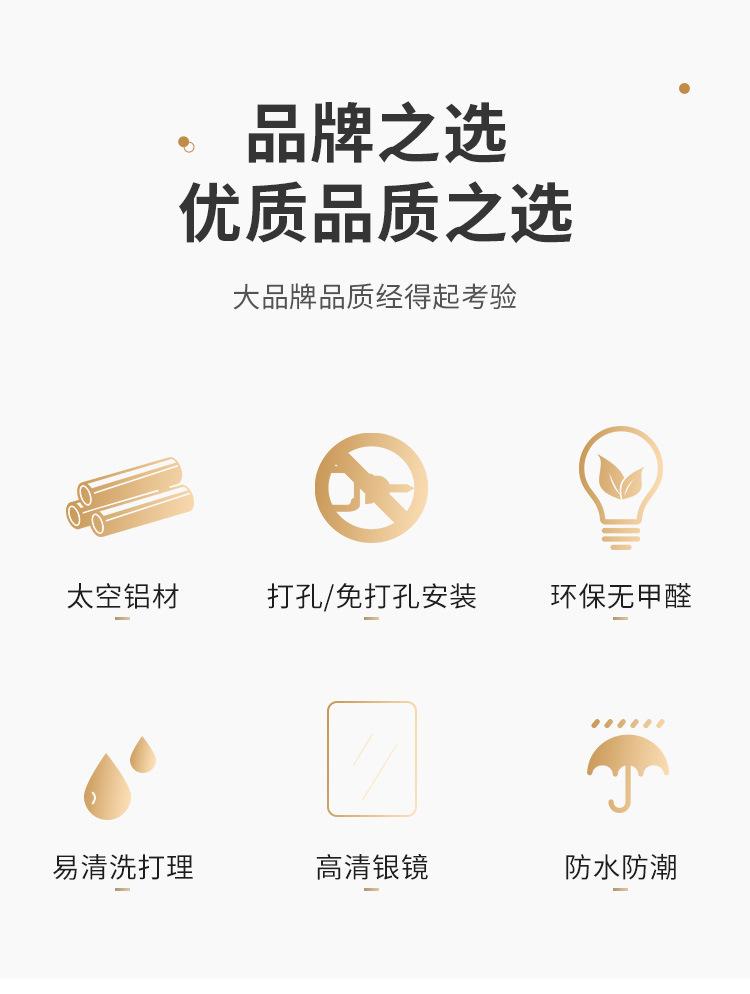 品牌之选
优质品质之选

大品牌品质经得起考验

太空铝材

打孔/免打孔安装

环保无甲醛

易清洗打理

高清银镜

防水防潮