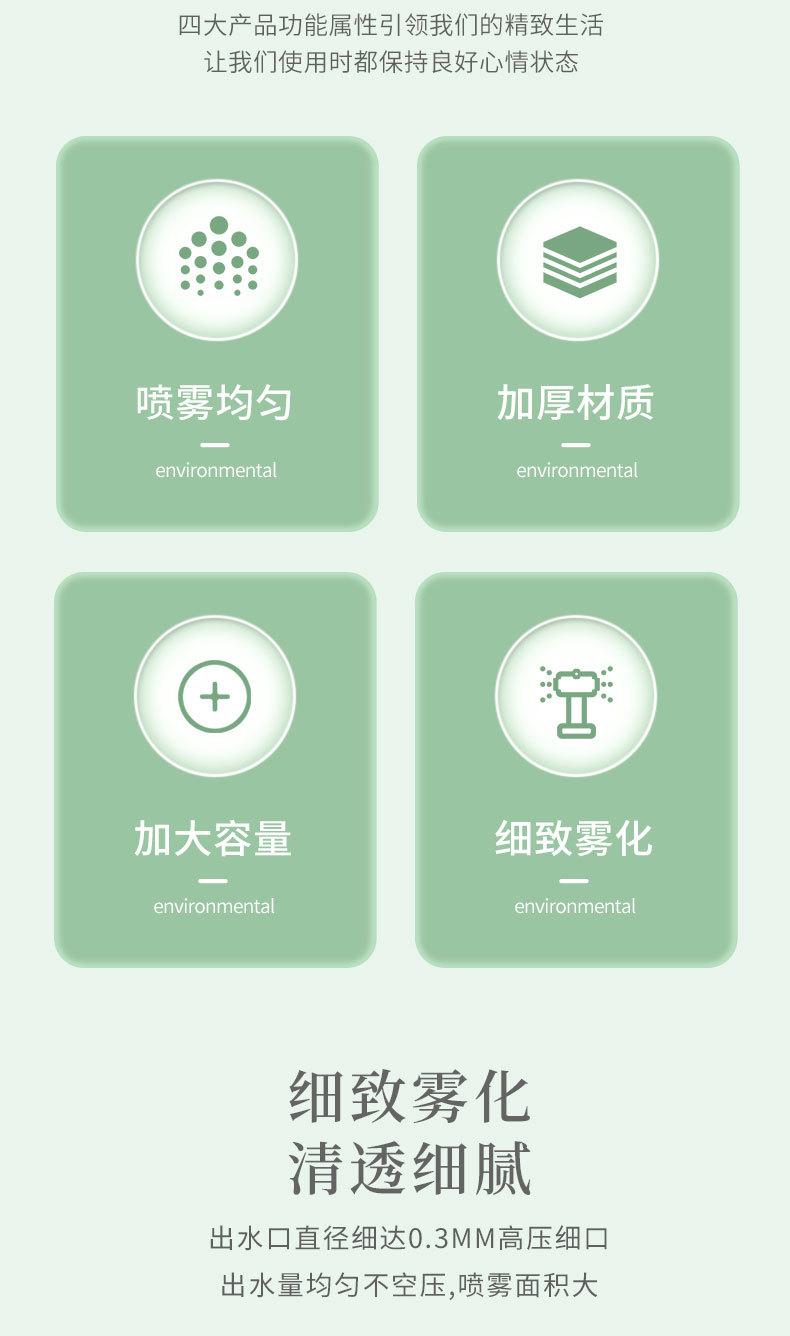 四大产品功能属性引领我们的精致生活
让我们使用时都保持良好心情状态

喷雾均匀
environmental

加厚材质
environmental

加大容量
environmental

细致雾化
environmental

细致雾化
清透细腻

出水口直径细达0.3MM高压细口
出水量均匀不空压,喷雾面积大