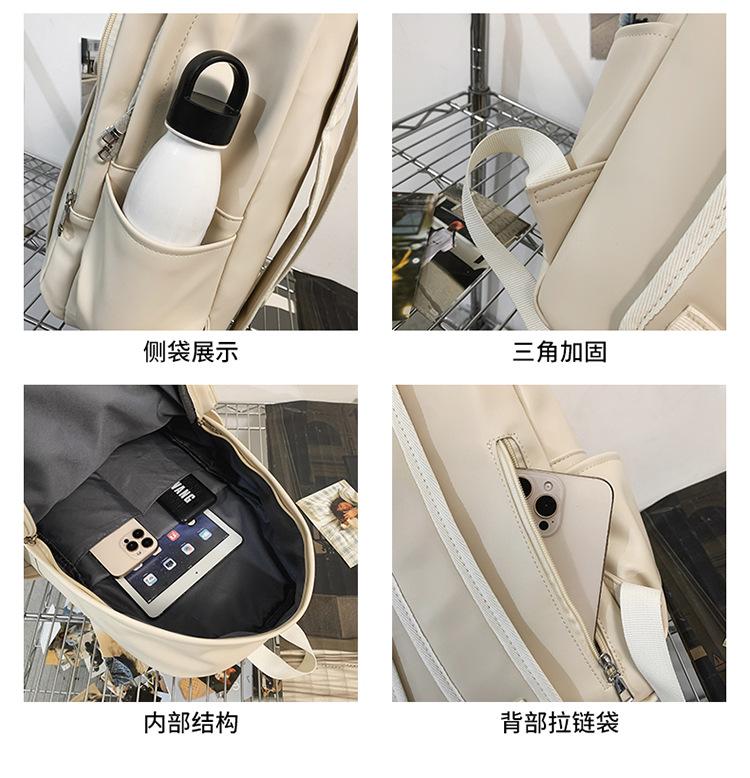 侧袋展示

三角加固

VANG

内部结构

背部拉链袋