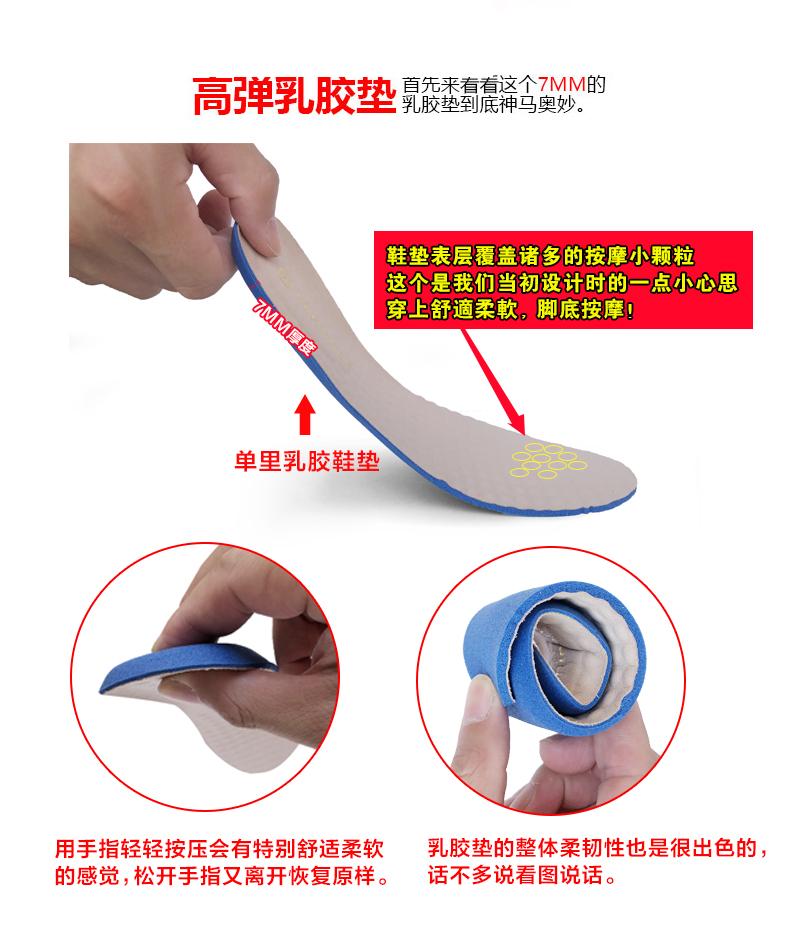 高弹乳胶垫 首先来看看这个7MM的乳胶垫到底神马奥妙。

鞋垫表层覆盖诸多的按摩小颗粒
这个是我们当初设计时的一点小心思
穿上舒適柔軟，脚底按摩！

7MM厚度

单里乳胶鞋垫

用手指轻轻按压会有特别舒适柔软的感觉，松开手指又离开恢复原样。

乳胶垫的整体柔韧性也是很出色的，话不多说看图说话。