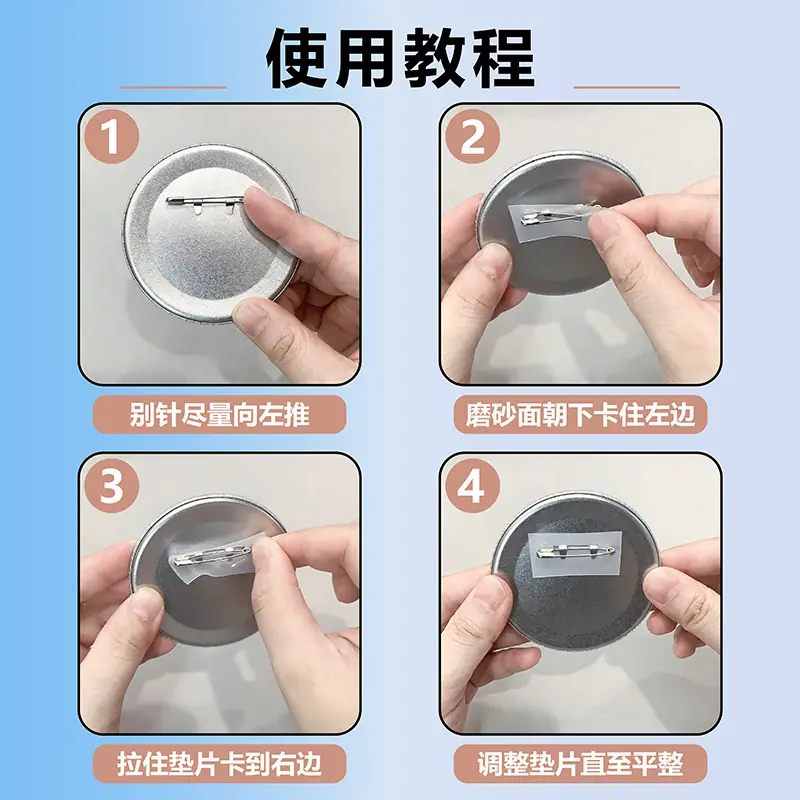 使用教程

1

别针尽量向左推

2

磨砂面朝下卡住左边

3

拉住垫片卡到右边

4

调整垫片直至平整