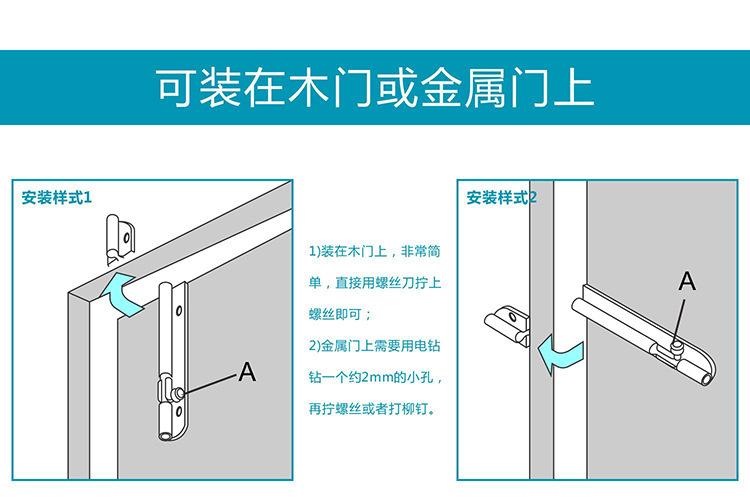 可装在木门或金属门上

安装样式1

A

1)装在木门上，非常简单，直接用螺丝刀拧上螺丝即可；

2)金属门上需要用电钻钻一个约2mm的小孔，再拧螺丝或者打柳钉。

安装样式2

A