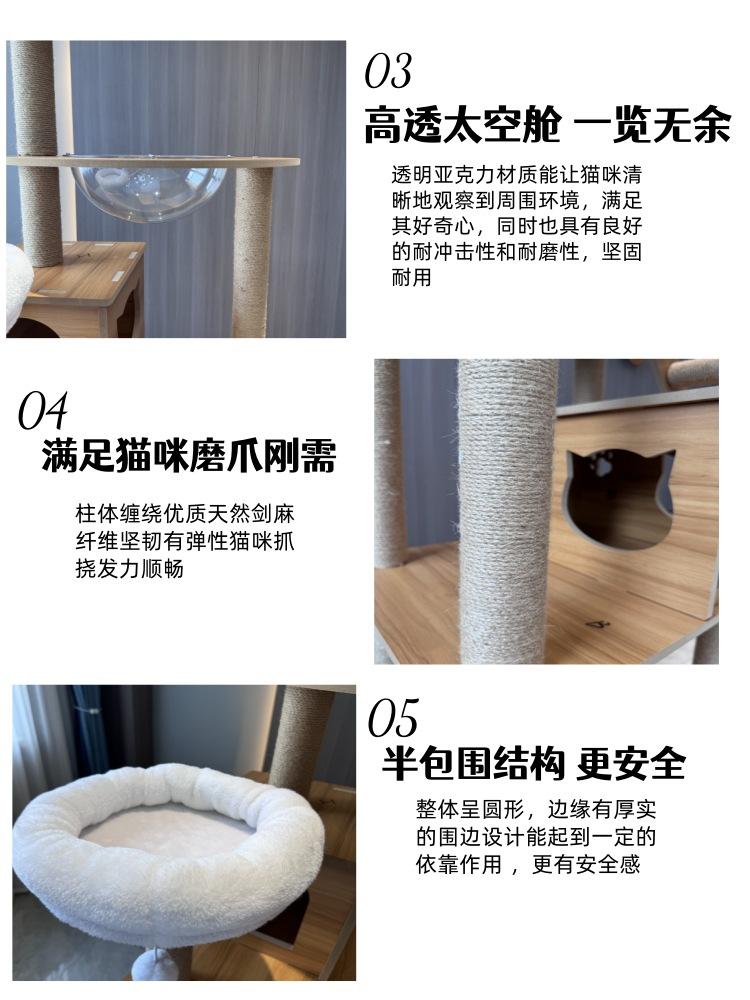 03
高透太空舱 一览无余

透明亚克力材质能让猫咪清晰地观察到周围环境，满足其好奇心，同时也具有良好的耐冲击性和耐磨性，坚固耐用

04
满足猫咪磨爪刚需

柱体缠绕优质天然剑麻纤维坚韧有弹性猫咪抓挠发力顺畅

05
半包围结构 更安全

整体呈圆形，边缘有厚实的围边设计能起到一定的依靠作用，更有安全感