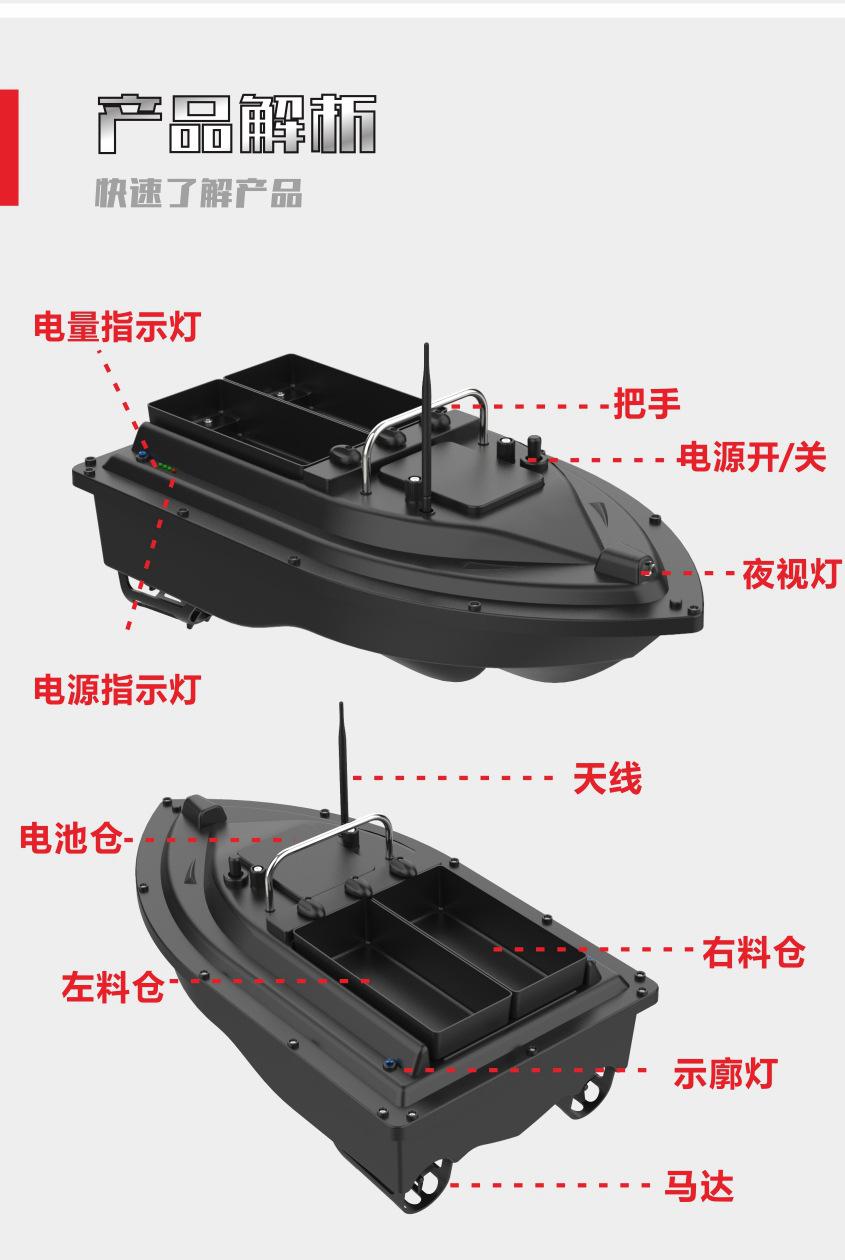 产品解析

快速了解产品

电量指示灯

把手

电源开/关

夜视灯

电源指示灯

天线

电池仓

右料仓

左料仓

示廓灯

马达