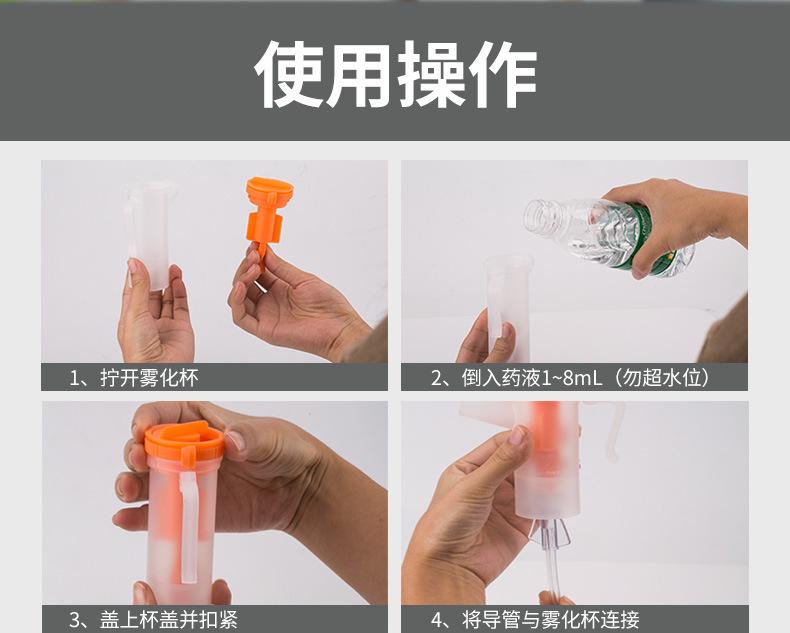 使用操作

1、拧开雾化杯

2、倒入药液1~8mL（勿超水位）

3、盖上杯盖并扣紧

4、将导管与雾化杯连接