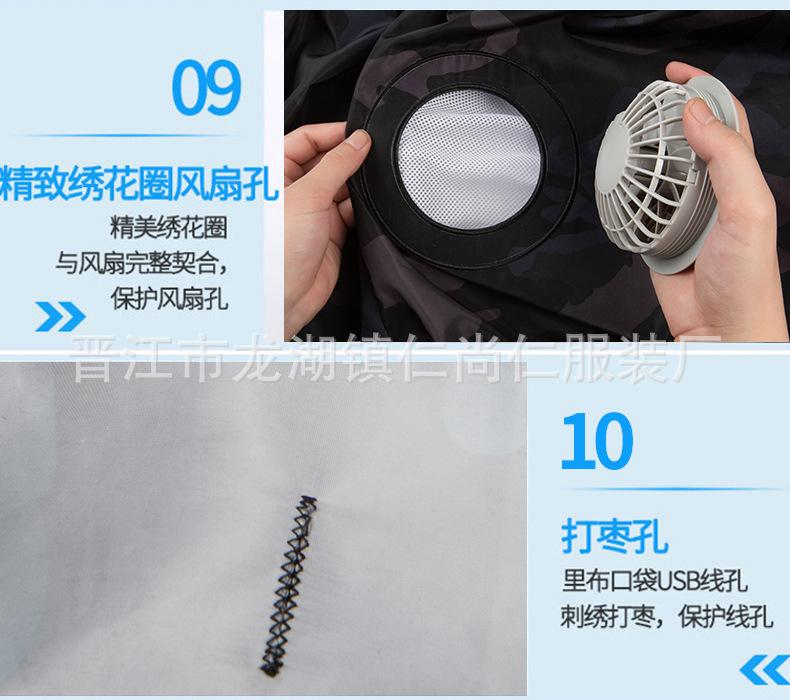 09

精致绣花圈风扇孔

精美绣花圈
与风扇完整契合，
保护风扇孔

晋江市龙湖镇仁尚仁服装厂

10

打枣孔

里布口袋USB线孔
刺绣打枣，保护线孔