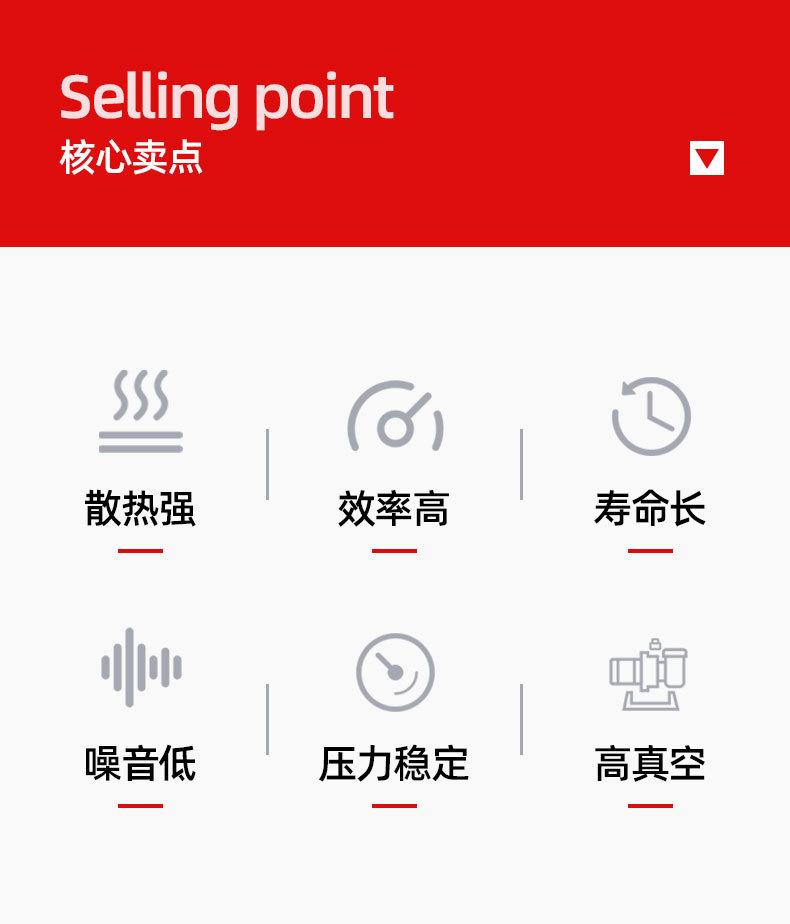 Selling point
核心卖点

散热强

效率高

寿命长

噪音低

压力稳定

高真空