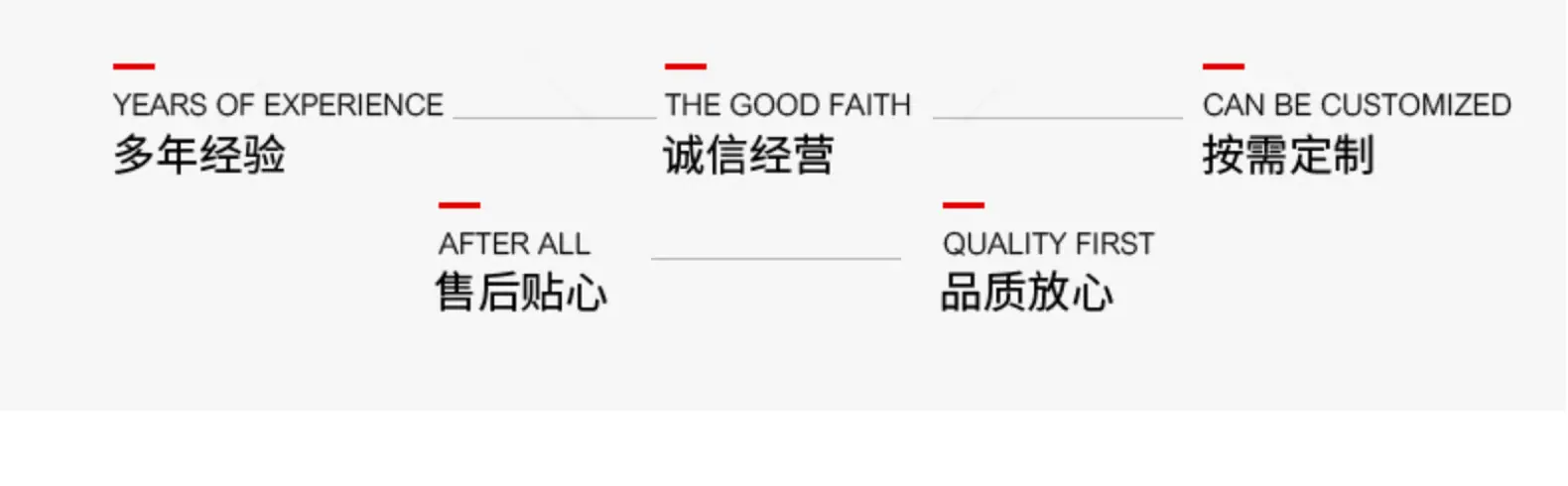 YEARS OF EXPERIENCE
多年经验

THE GOOD FAITH
诚信经营

CAN BE CUSTOMIZED
按需定制

AFTER ALL
售后贴心

QUALITY FIRST
品质放心