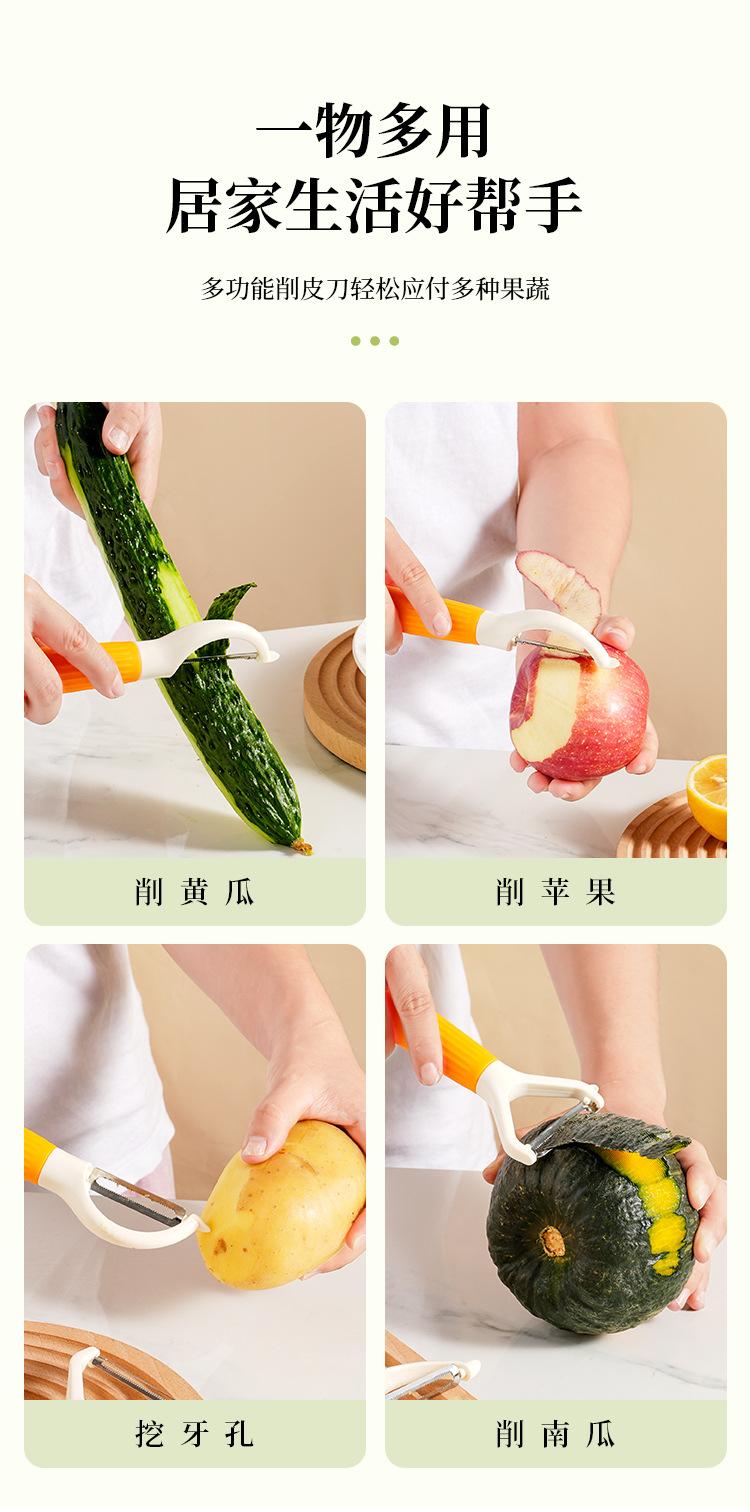 一物多用
居家生活好帮手

多功能削皮刀轻松应付多种果蔬

削 黄 瓜

削 苹 果

挖 牙 孔

削 南 瓜