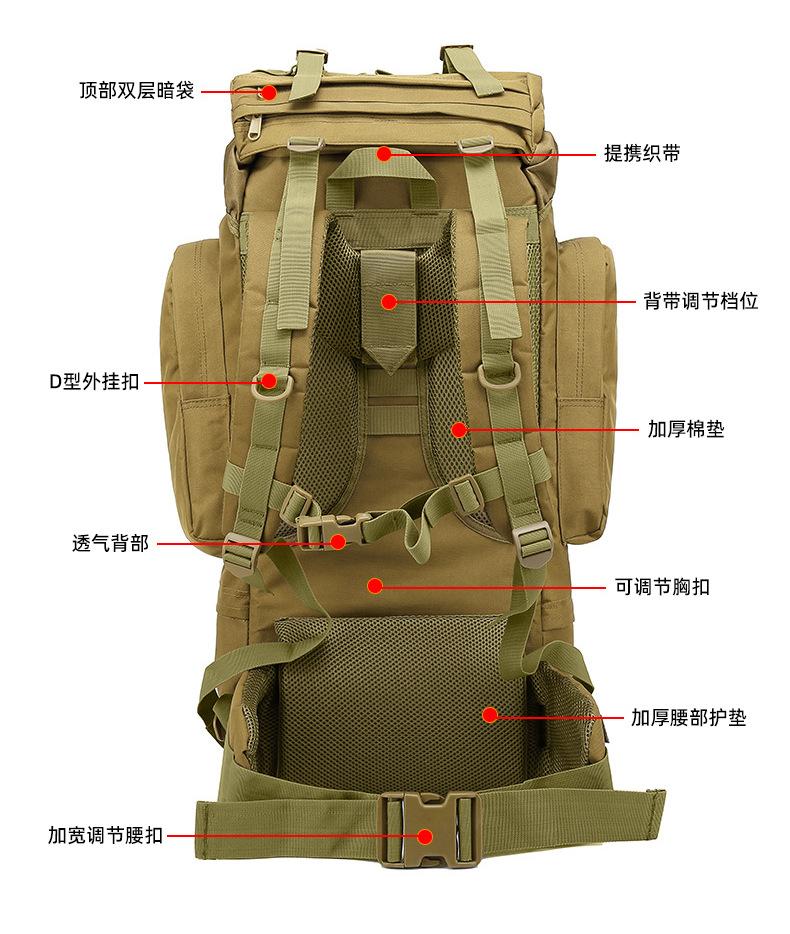 顶部双层暗袋
提携织带
背带调节档位
D型外挂扣
加厚棉垫
透气背部
可调节胸扣
加厚腰部护垫
加宽调节腰扣