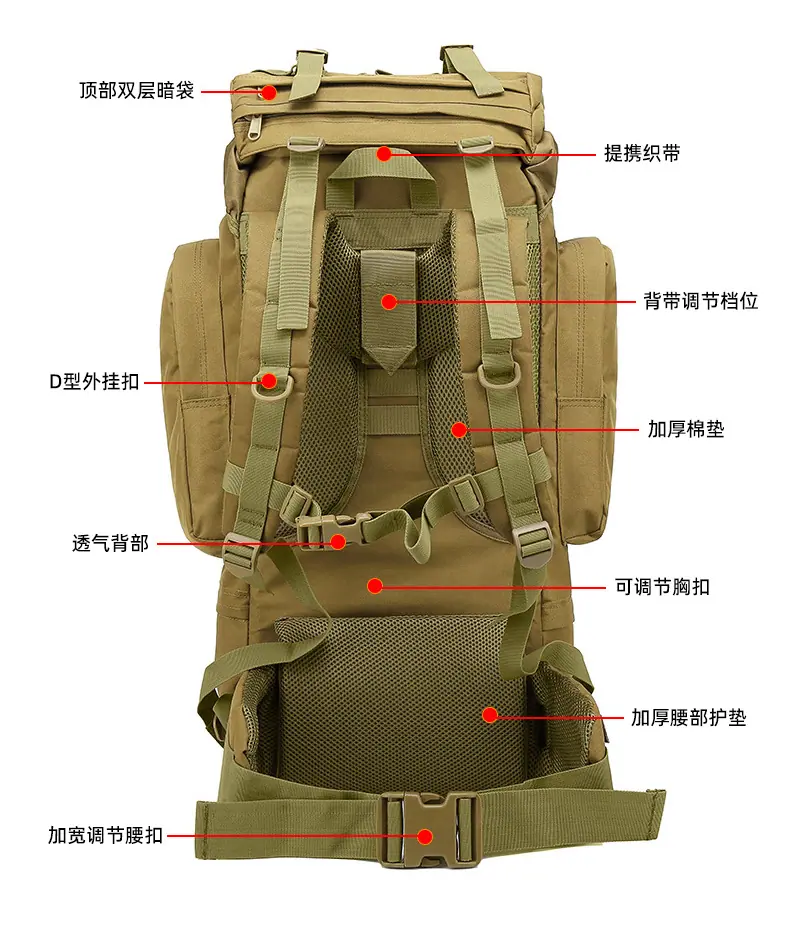 顶部双层暗袋

提携织带

背带调节档位

D型外挂扣

加厚棉垫

透气背部

可调节胸扣

加厚腰部护垫

加宽调节腰扣