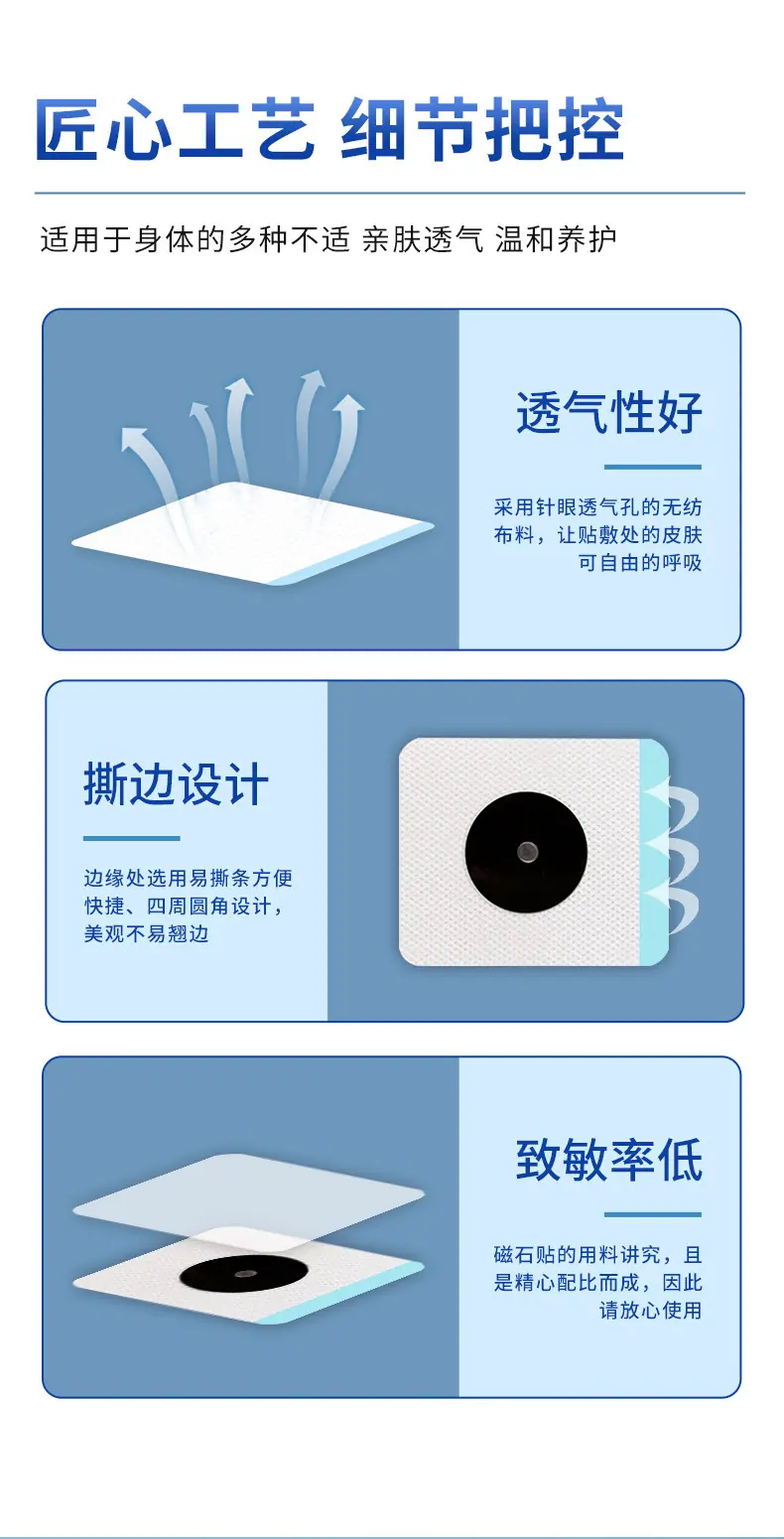 匠心工艺 细节把控

适用于身体的多种不适 亲肤透气 温和养护

透气性好

采用针眼透气孔的无纺布料，让贴敷处的皮肤可自由的呼吸

撕边设计

边缘处选用易撕条方便快捷、四周圆角设计，美观不易翘边

致敏率低

磁石贴的用料讲究，且是精心配比而成，因此请放心使用