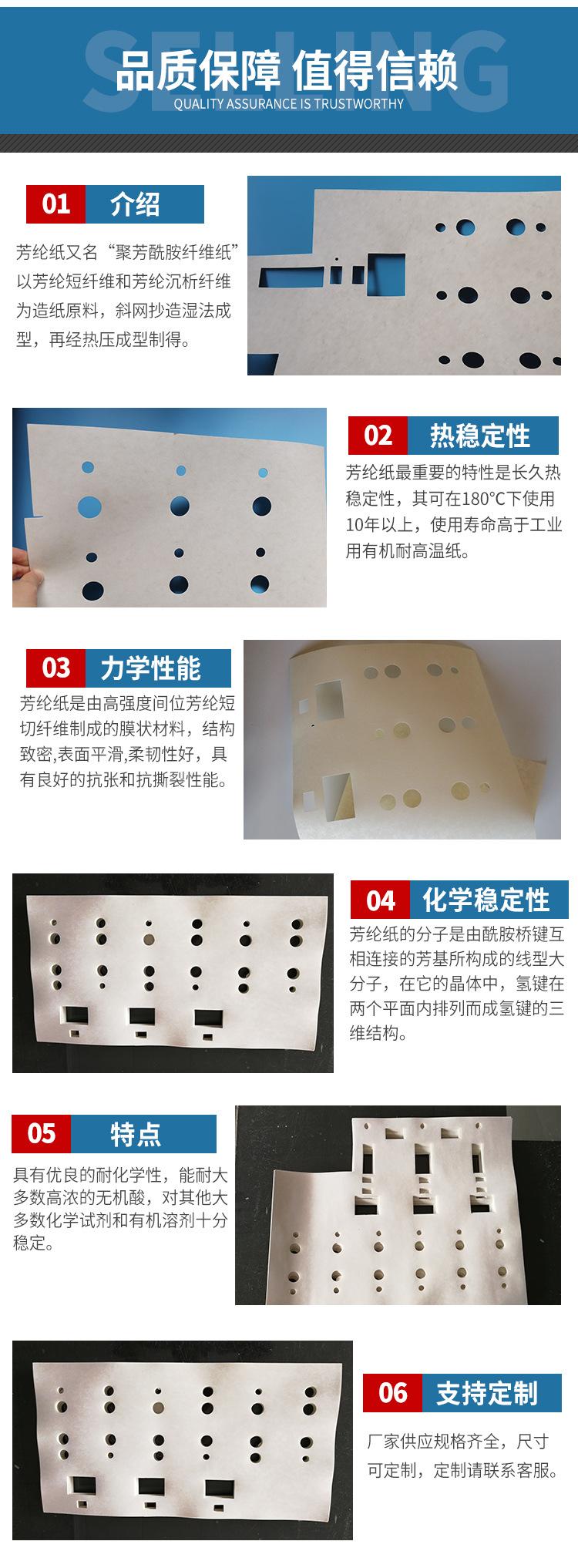 SELLING

品质保障 值得信赖

QUALITY ASSURANCE IS TRUSTWORTHY

01 介绍

芳纶纸又名“聚芳酰胺纤维纸”以芳纶短纤维和芳纶沉析纤维为造纸原料，斜网抄造湿法成型，再经热压成型制得。

02 热稳定性

芳纶纸最重要的特性是长久热稳定性，其可在180°C下使用10年以上，使用寿命高于工业用有机耐高温纸。

03 力学性能

芳纶纸是由高强度间位芳纶短切纤维制成的膜状材料，结构致密,表面平滑,柔韧性好，具有良好的抗张和抗撕裂性能。

04 化学稳定性

芳纶纸的分子是由酰胺桥键互相连接的芳基所构成的线型大分子，在它的晶体中，氢键在两个平面内排列而成氢键的三维结构。

05 特点

具有优良的耐化学性，能耐大多数高浓的无机酸，对其他大多数化学试剂和有机溶剂十分稳定。

06 支持定制

厂家供应规格齐全，尺寸可定制，定制请联系客服。