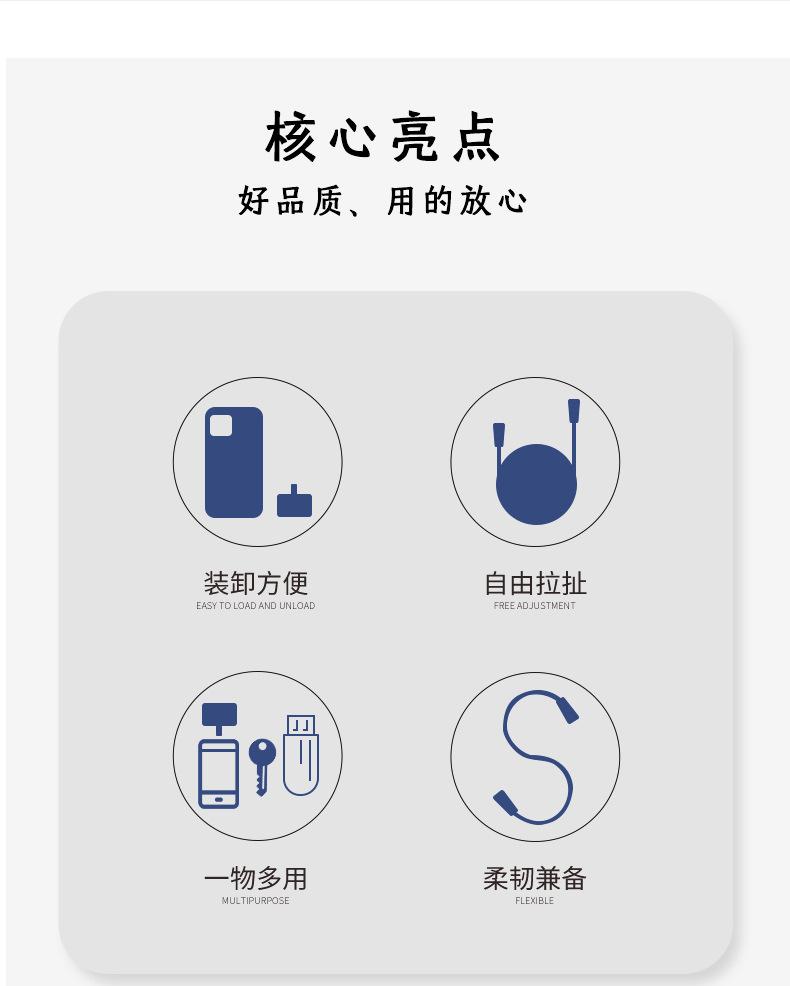 核心亮点

好品质、用的放心

装卸方便
EASY TO LOAD AND UNLOAD

自由拉扯
FREE ADJUSTMENT

一物多用
MULTIPURPOSE

柔韧兼备
FLEXIBLE