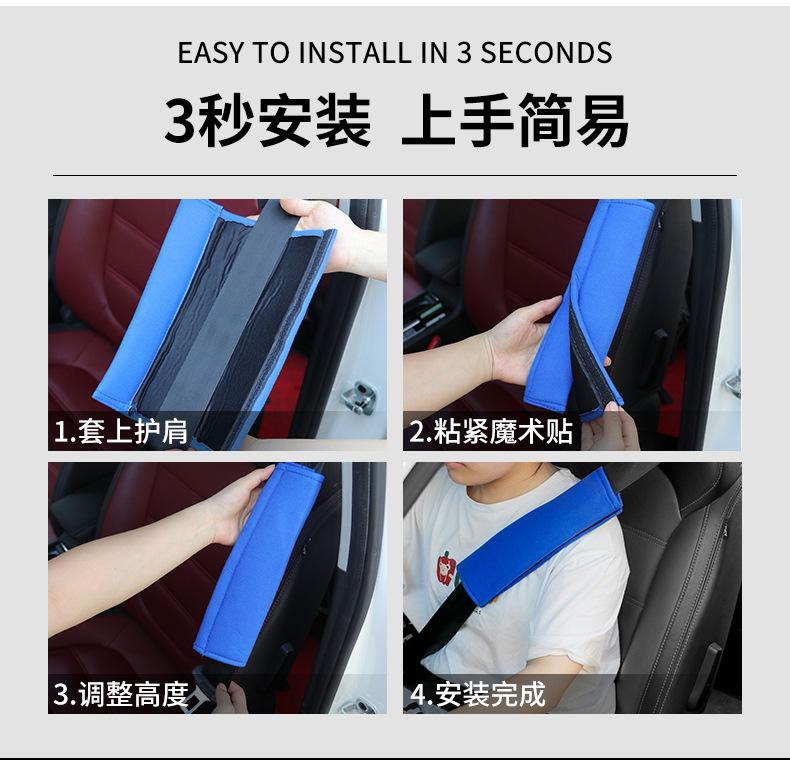 EASY TO INSTALL IN 3 SECONDS

3秒安装 上手简易

1.套上护肩

2.粘紧魔术贴

3.调整高度

4.安装完成