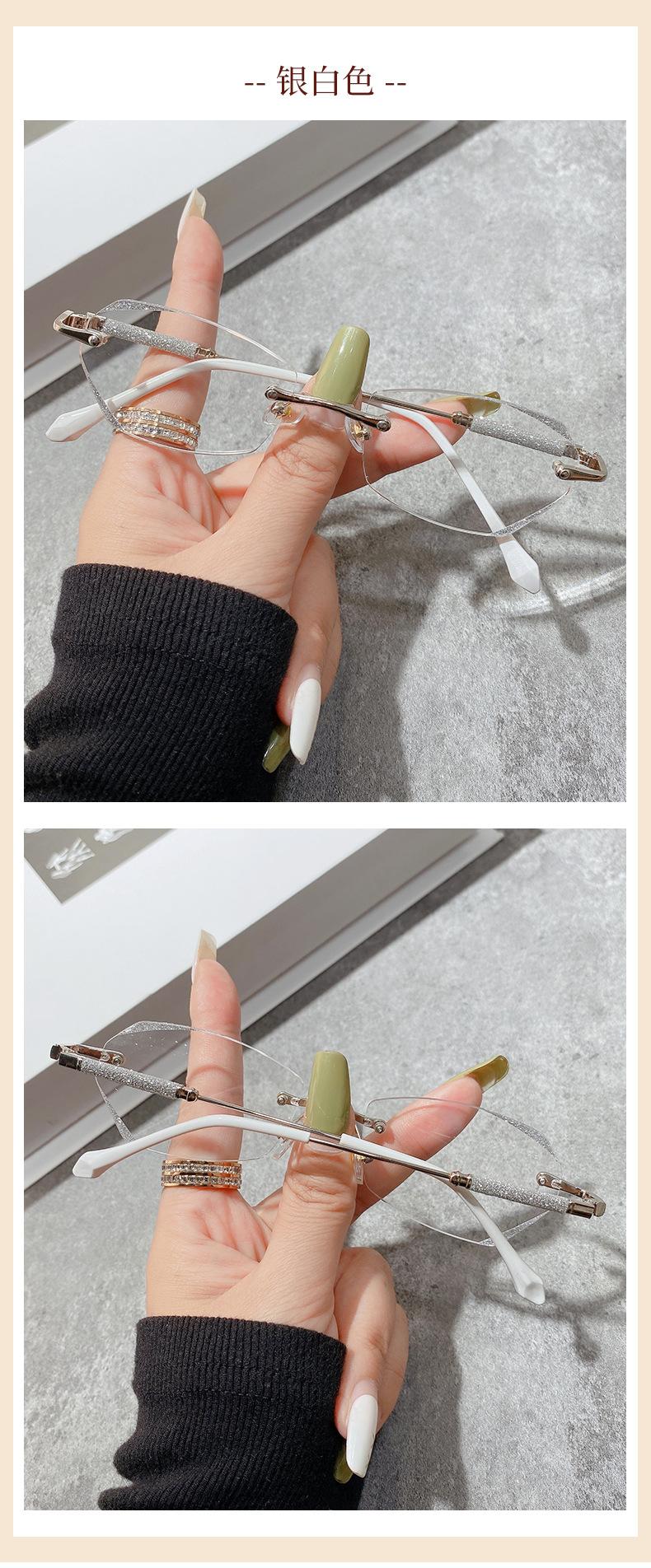 -- 银白色 --