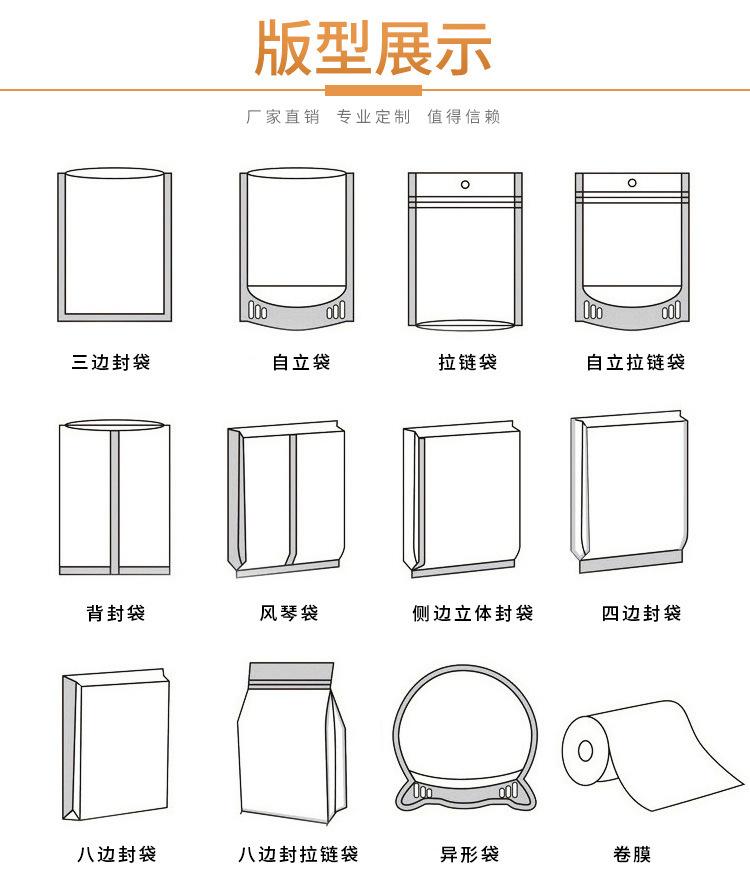 版型展示

厂家直销 专业定制 值得信赖

三边封袋

自立袋

拉链袋

自立拉链袋

背封袋

风琴袋

侧边立体封袋

四边封袋

八边封袋

八边封拉链袋

异形袋

卷膜